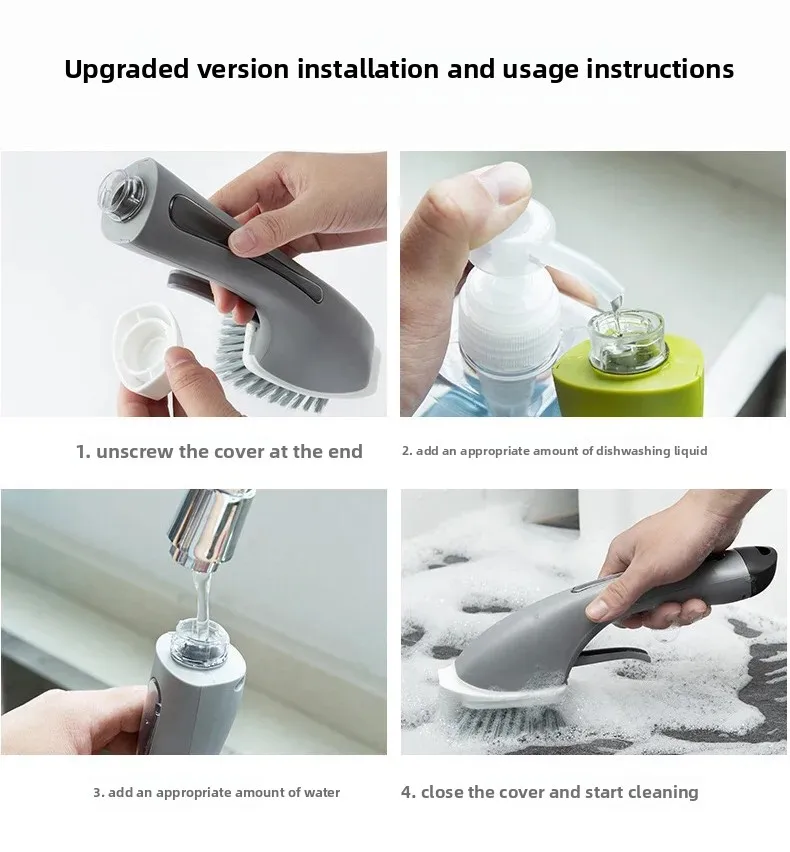 Upgraded version installation and usage instructions

1. unscrew the cover at the end

2. add an appropriate amount of dishwashing liquid

3. add an appropriate amount of water

4. close the cover and start cleaning