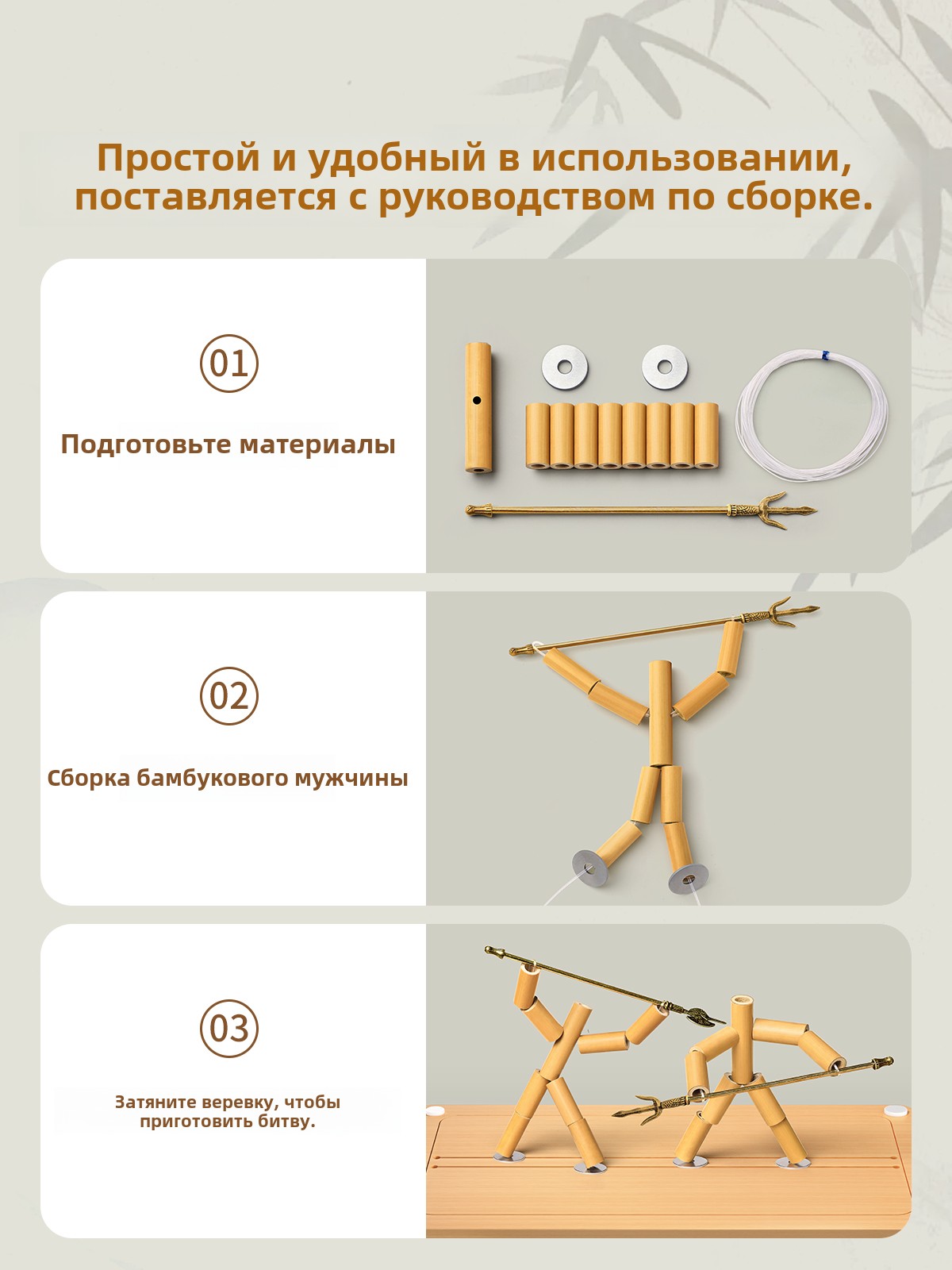 Простой и удобный в использовании, поставляется с руководством по сборке.

01

Подготовьте материалы

02

Сборка бамбукового мужчины

03

Затяните веревку, чтобы приготовить битву.