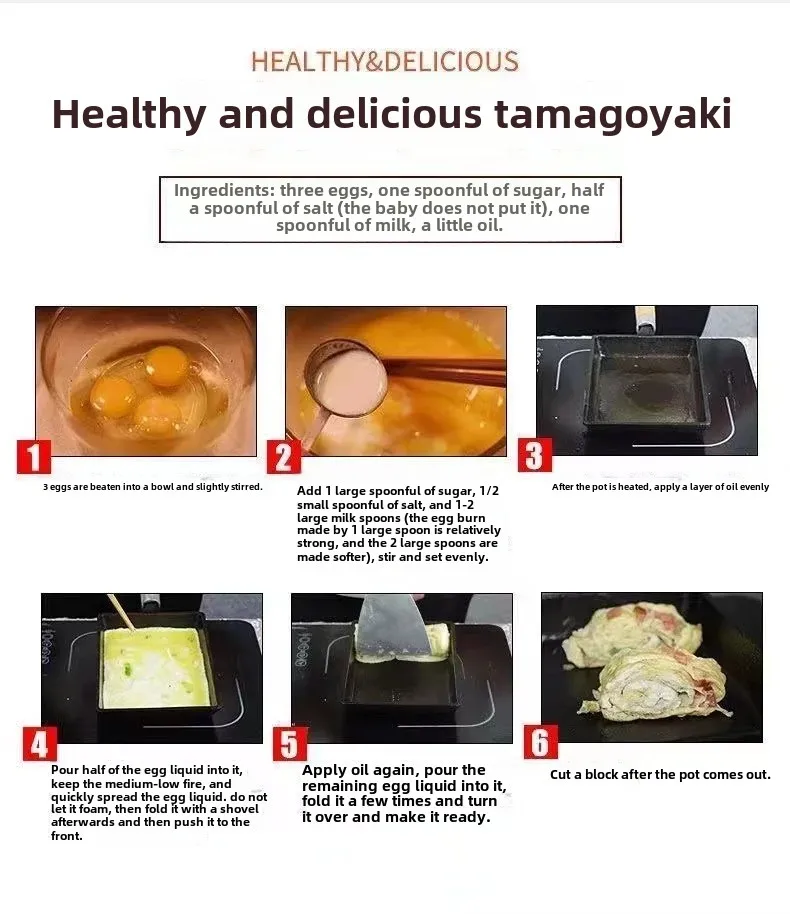 HEALTHY&DELICIOUS

Healthy and delicious tamagoyaki

Ingredients: three eggs, one spoonful of sugar, half a spoonful of salt (the baby does not put it), one spoonful of milk, a little oil.

1

3 eggs are beaten into a bowl and slightly stirred.

2

Add 1 large spoonful of sugar, 1/2 small spoonful of salt, and 1-2 large milk spoons (the egg burn made by 1 large spoon is relatively strong, and the 2 large spoons are made softer), stir and set evenly.

3

After the pot is heated, apply a layer of oil evenly

4

Pour half of the egg liquid into it, keep the medium-low fire, and quickly spread the egg liquid. do not let it foam, then fold it with a shovel afterwards and then push it to the front.

5

Apply oil again, pour the remaining egg liquid into it, fold it a few times and turn it over and make it ready.

6

Cut a block after the pot comes out.