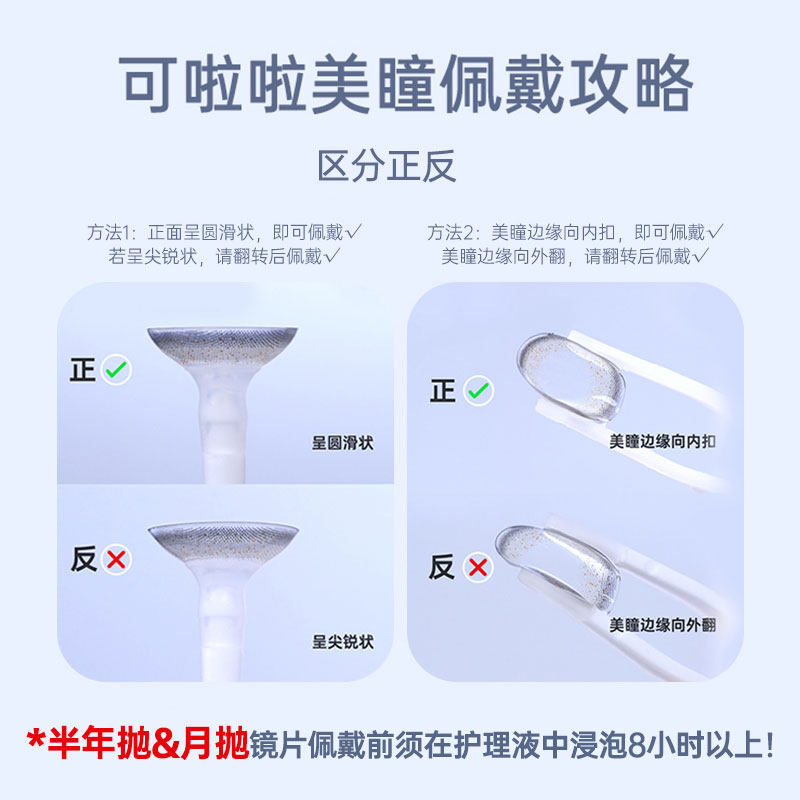 可啦啦美瞳佩戴攻略

区分正反

方法1：正面呈圆滑状，即可佩戴✓
若呈尖锐状，请翻转后佩戴✓

正 ✓

呈圆滑状

反 ✗

呈尖锐状

方法2：美瞳边缘向内扣，即可佩戴✓
美瞳边缘向外翻，请翻转后佩戴✓

正 ✓

美瞳边缘向内扣

反 ✗

美瞳边缘向外翻

*半年抛&月抛镜片佩戴前须在护理液中浸泡8小时以上！