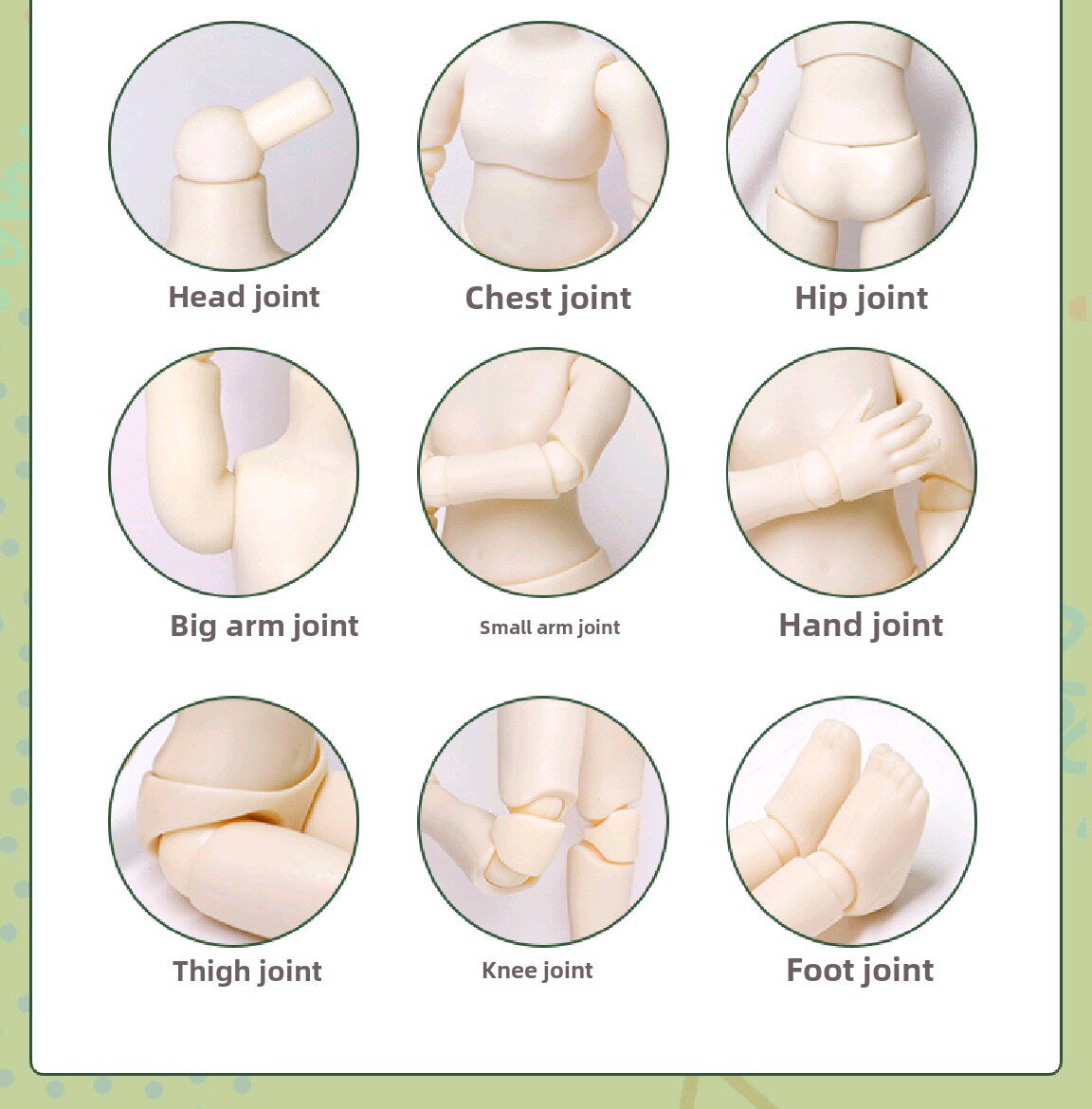 Head joint

Chest joint

Hip joint

Big arm joint

Small arm joint

Hand joint

Thigh joint

Knee joint

Foot joint