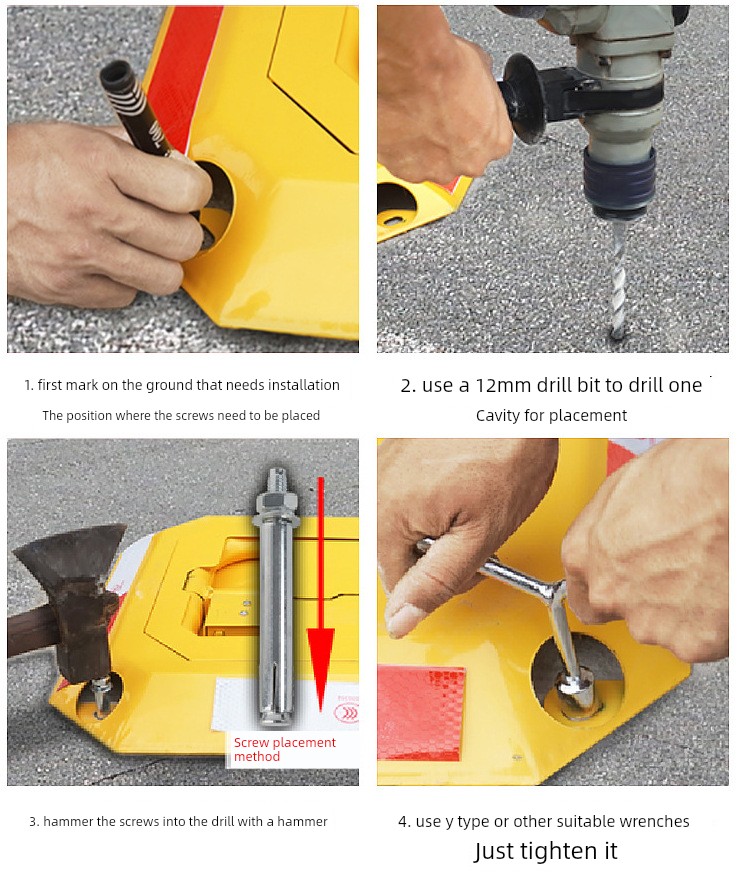 1. first mark on the ground that needs installation

The position where the screws need to be placed

2. use a 12mm drill bit to drill one

Cavity for placement

Screw placement method

3. hammer the screws into the drill with a hammer

4. use y type or other suitable wrenches

Just tighten it