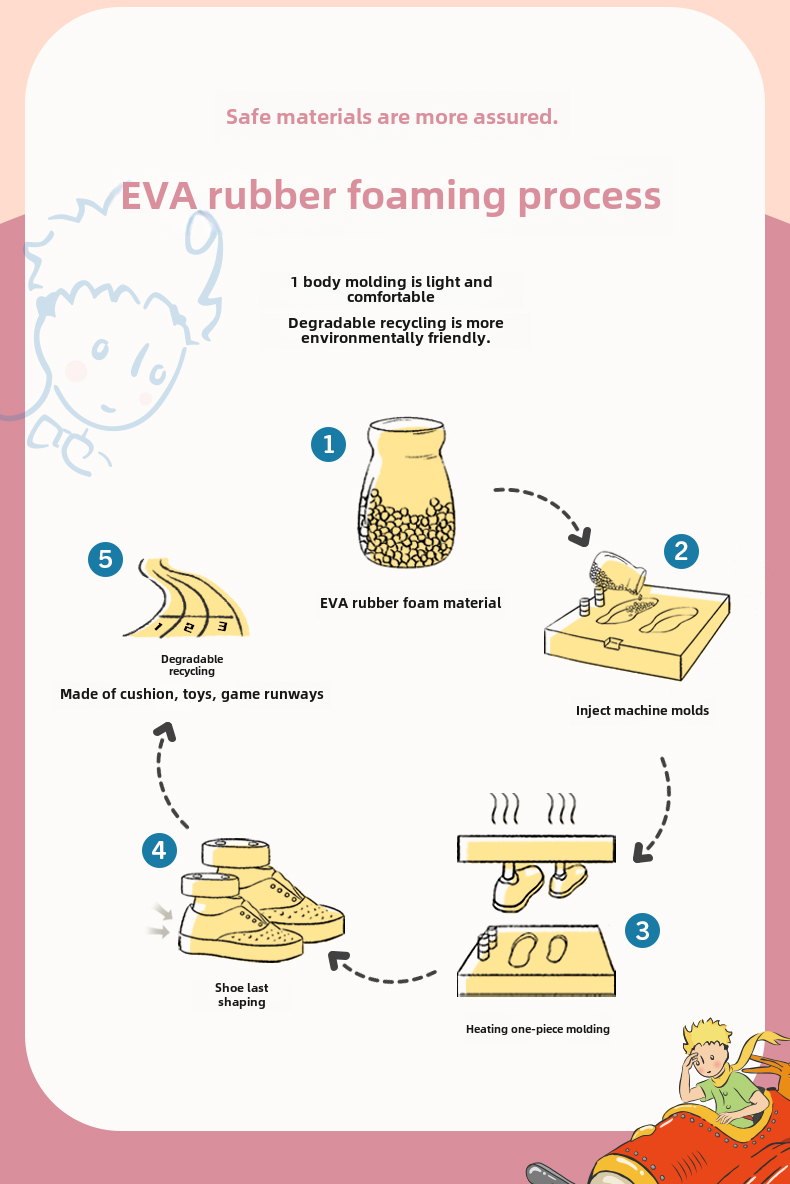 Safe materials are more assured.

EVA rubber foaming process

1 body molding is light and comfortable

Degradable recycling is more environmentally friendly.

1

EVA rubber foam material

2

Inject machine molds

3

Heating one-piece molding

4

Shoe last shaping

5

1 2 3

Degradable recycling

Made of cushion, toys, game runways