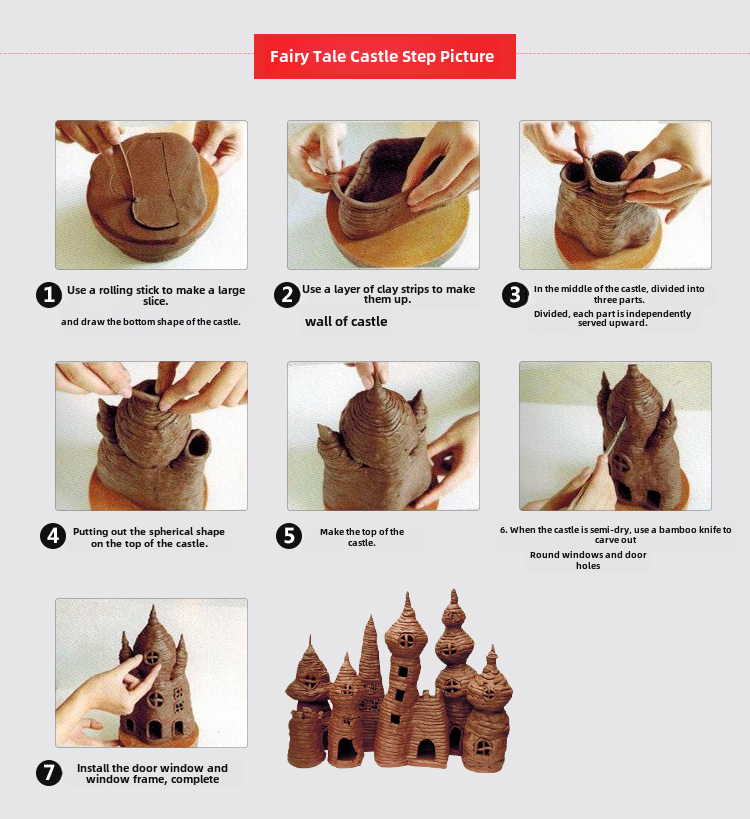 Fairy Tale Castle Step Picture

1 Use a rolling stick to make a large slice.

and draw the bottom shape of the castle.

2 Use a layer of clay strips to make them up.

wall of castle

3 In the middle of the castle, divided into three parts.

Divided, each part is independently served upward.

4 Putting out the spherical shape on the top of the castle.

5 Make the top of the castle.

6. When the castle is semi-dry, use a bamboo knife to carve out

Round windows and door holes

7 Install the door window and window frame, complete