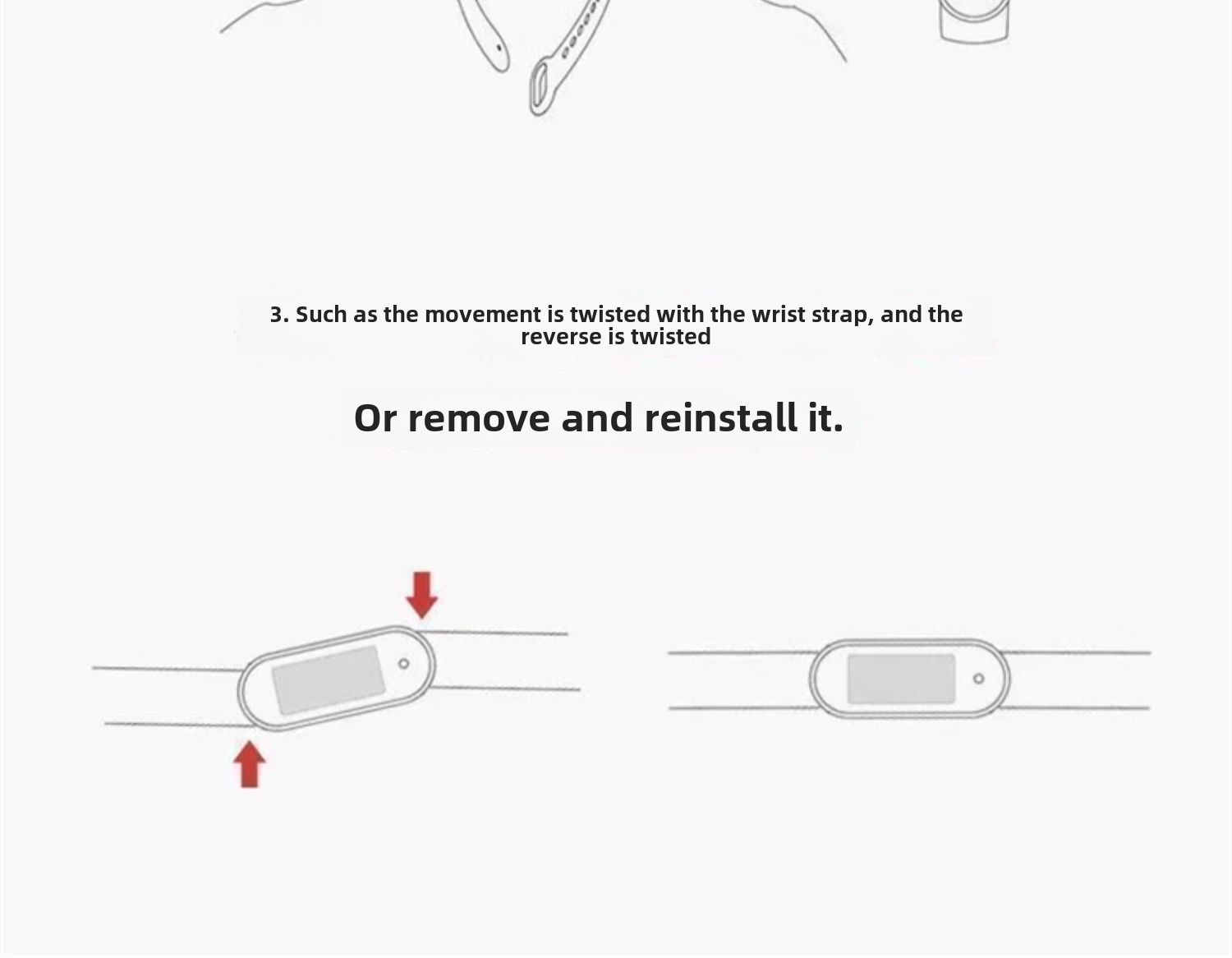 3. Such as the movement is twisted with the wrist strap, and the reverse is twisted

Or remove and reinstall it.