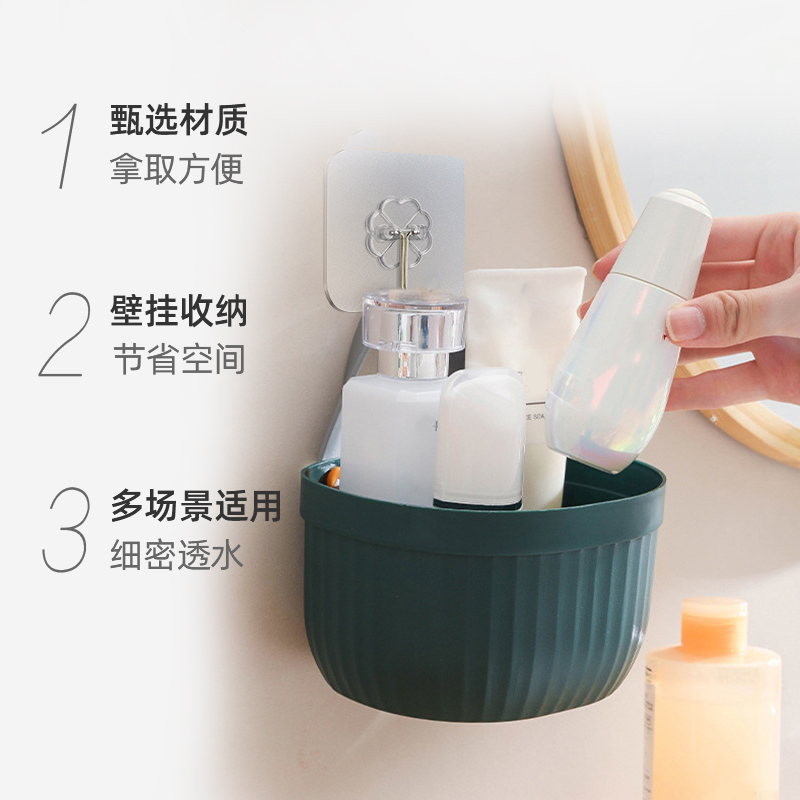 1 甄选材质
拿取方便

2 壁挂收纳
节省空间

3 多场景适用
细密透水