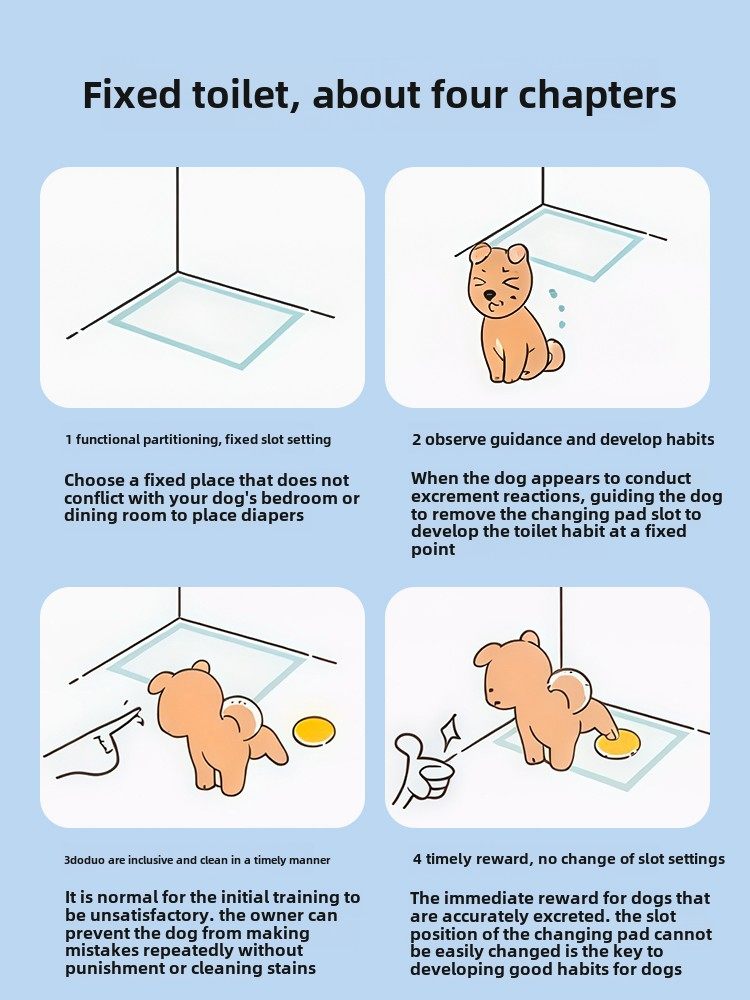 Fixed toilet, about four chapters

1 functional partitioning, fixed slot setting

Choose a fixed place that does not conflict with your dog's bedroom or dining room to place diapers

2 observe guidance and develop habits

When the dog appears to conduct excrement reactions, guiding the dog to remove the changing pad slot to develop the toilet habit at a fixed point

3doduo are inclusive and clean in a timely manner

It is normal for the initial training to be unsatisfactory. the owner can prevent the dog from making mistakes repeatedly without punishment or cleaning stains

4 timely reward, no change of slot settings

The immediate reward for dogs that are accurately excreted. the slot position of the changing pad cannot be easily changed is the key to developing good habits for dogs