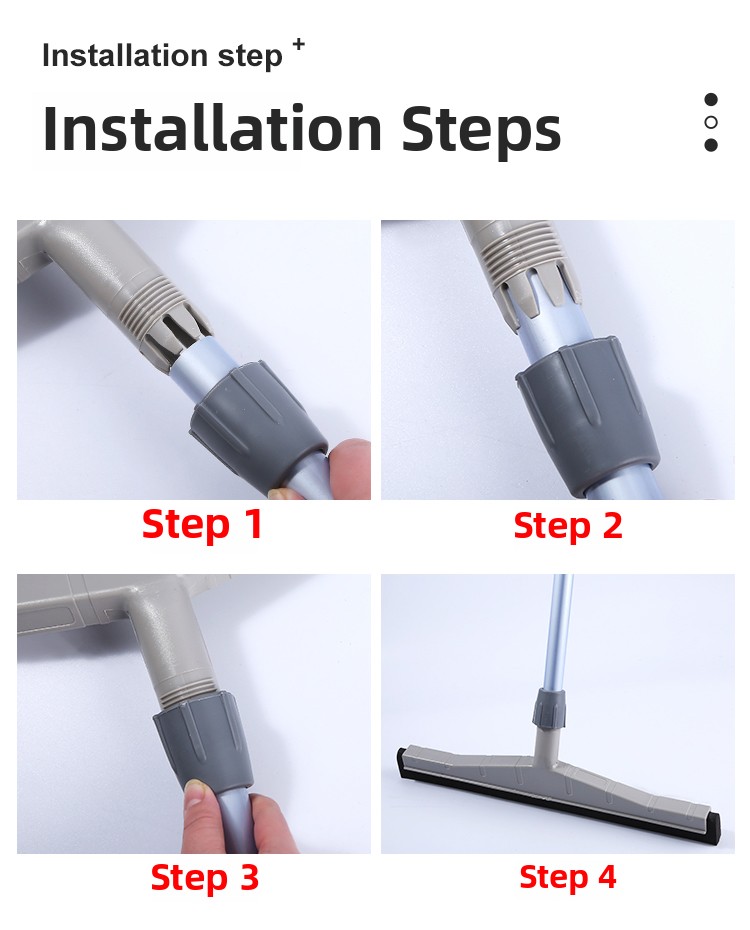 Installation step +

Installation Steps

Step 1

Step 2

Step 3

Step 4