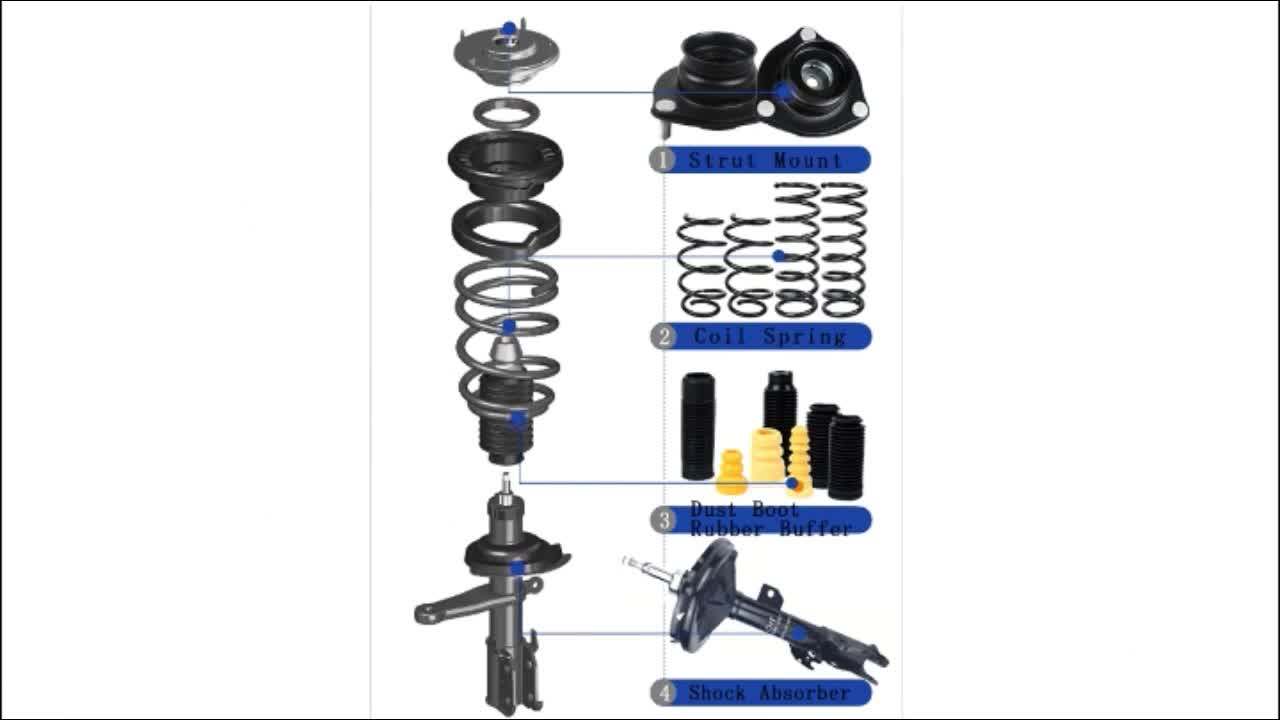 1 Strut Mount

2 Coil Spring

3 Dust Boot Rubber Buffer

4 Shock Absorber