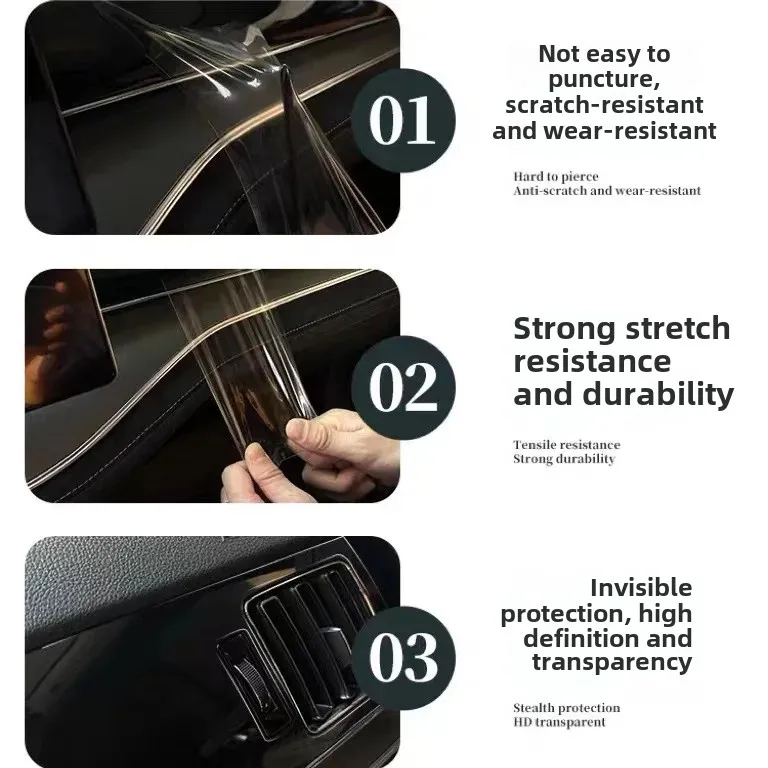 01

Not easy to puncture, scratch-resistant and wear-resistant

Hard to pierce
Anti-scratch and wear-resistant

02

Strong stretch resistance and durability

Tensile resistance
Strong durability

03

Invisible protection, high definition and transparency

Stealth protection
HD transparent