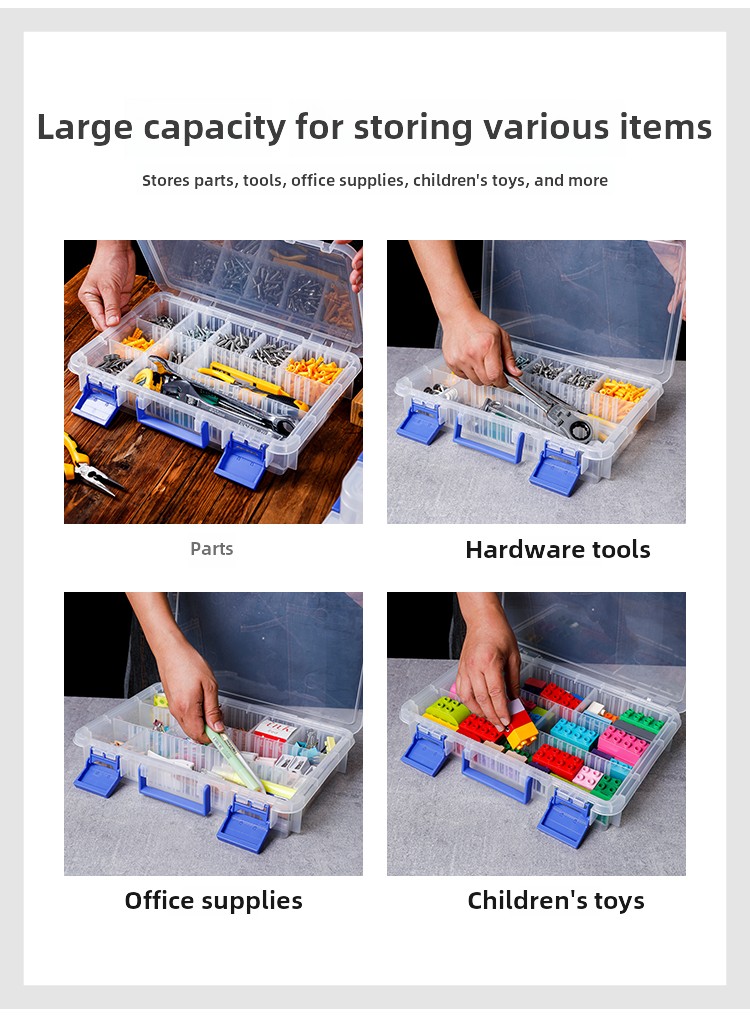 Large capacity for storing various items

Stores parts, tools, office supplies, children's toys, and more

Parts

Hardware tools

Office supplies

Children's toys