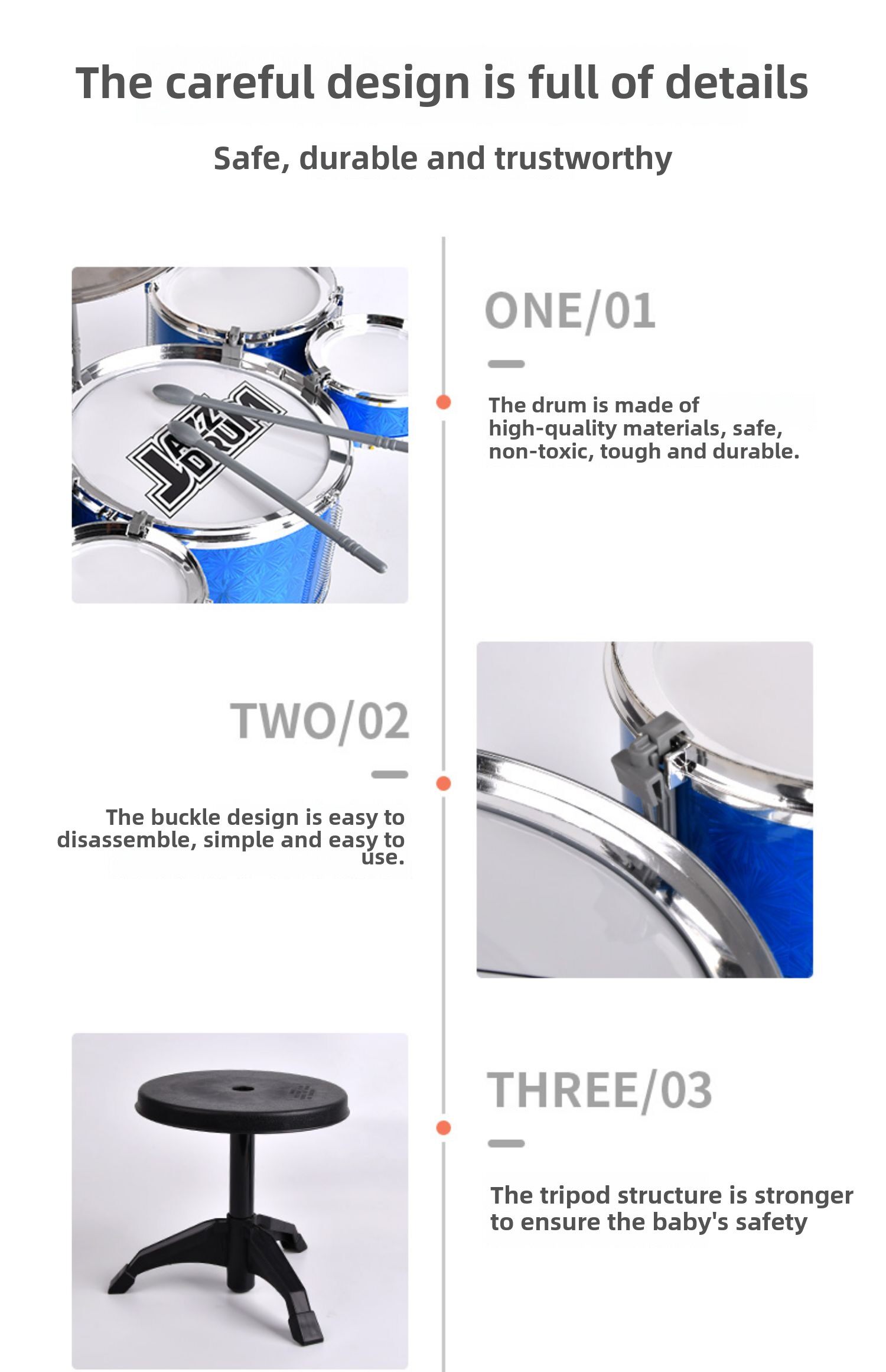 The careful design is full of details

Safe, durable and trustworthy

JAZZ DRUM

ONE/01

The drum is made of high-quality materials, safe, non-toxic, tough and durable.

TWO/02

The buckle design is easy to disassemble, simple and easy to use.

THREE/03

The tripod structure is stronger to ensure the baby's safety