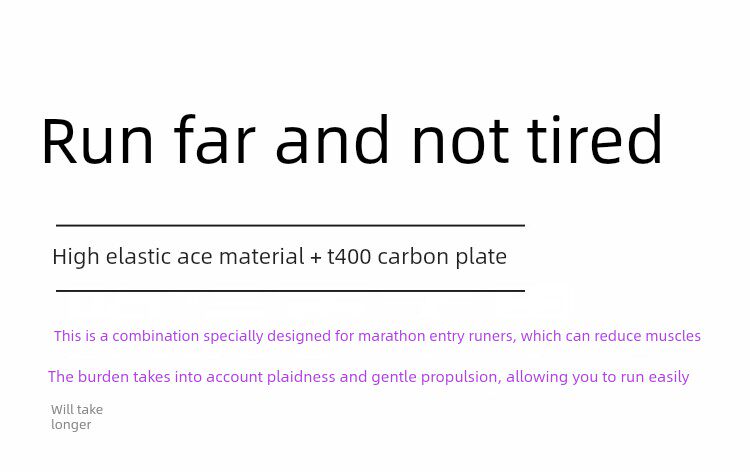 Run far and not tired

High elastic ace material + t400 carbon plate

This is a combination specially designed for marathon entry runers, which can reduce muscles

The burden takes into account plaidness and gentle propulsion, allowing you to run easily

Will take
longer