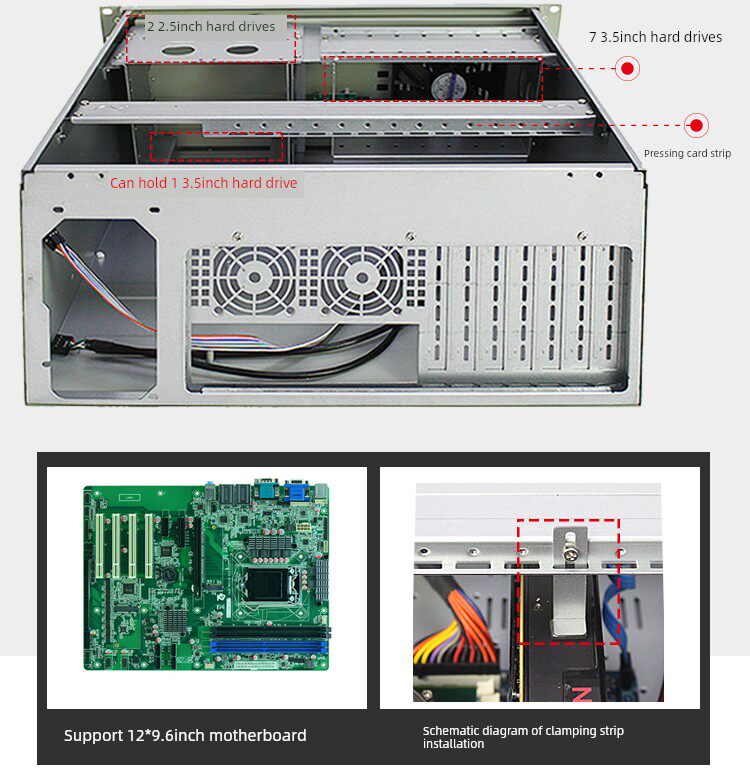 2 2.5inch hard drives

7 3.5inch hard drives

Pressing card strip

Can hold 1 3.5inch hard drive

Support 12*9.6inch motherboard

Schematic diagram of clamping strip installation