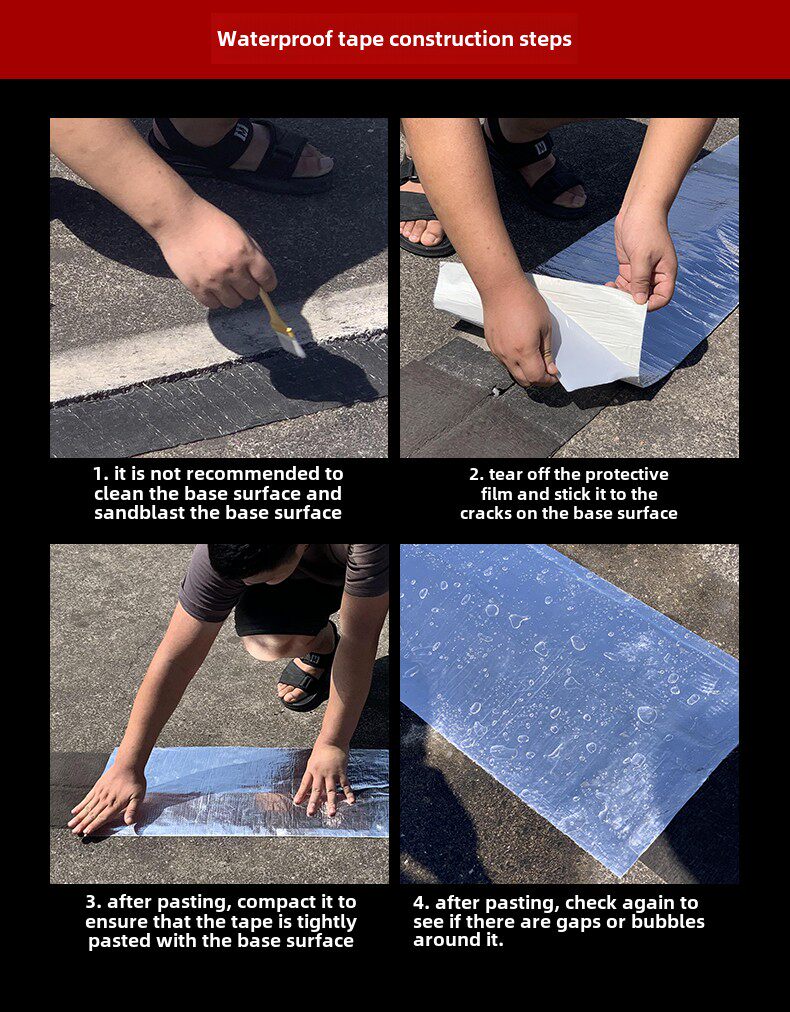 Waterproof tape construction steps

1. it is not recommended to clean the base surface and sandblast the base surface

2. tear off the protective film and stick it to the cracks on the base surface

3. after pasting, compact it to ensure that the tape is tightly pasted with the base surface

4. after pasting, check again to see if there are gaps or bubbles around it.