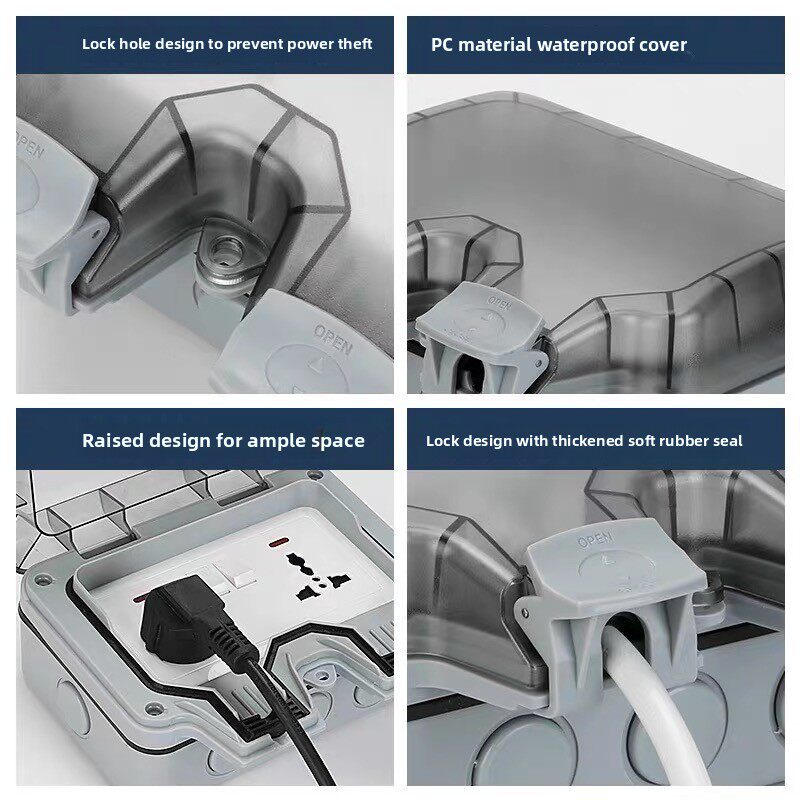 Lock hole design to prevent power theft

OPEN

OPEN

PC material waterproof cover

OPEN

Raised design for ample space

Lock design with thickened soft rubber seal

OPEN