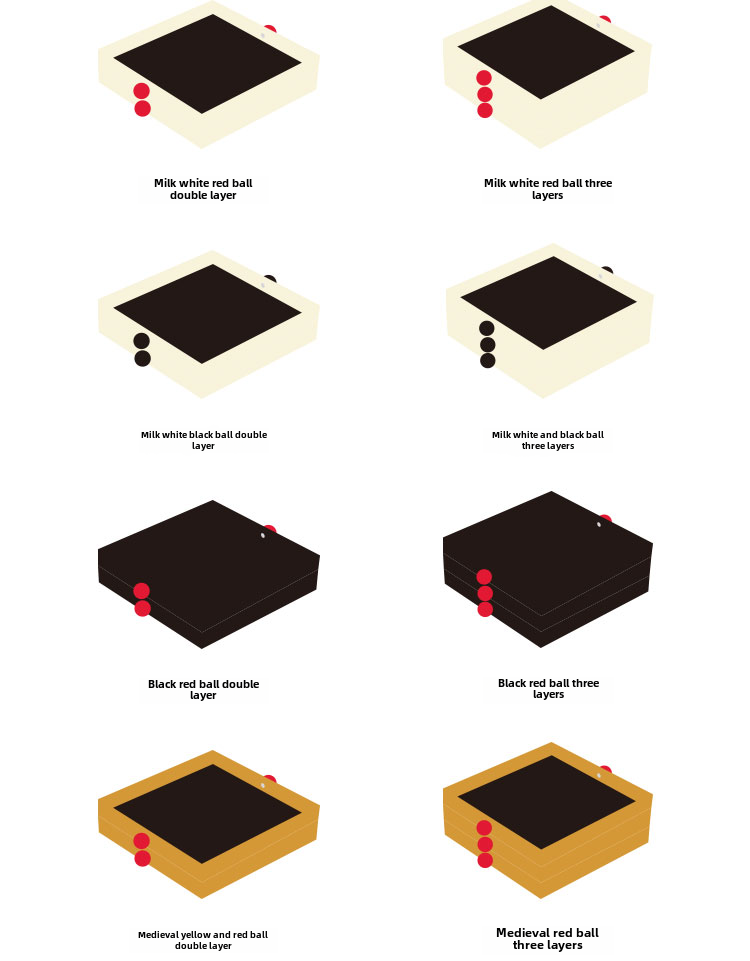 Milk white red ball double layer

Milk white red ball three layers

Milk white black ball double layer

Milk white and black ball three layers

Black red ball double layer

Black red ball three layers

Medieval yellow and red ball double layer

Medieval red ball three layers