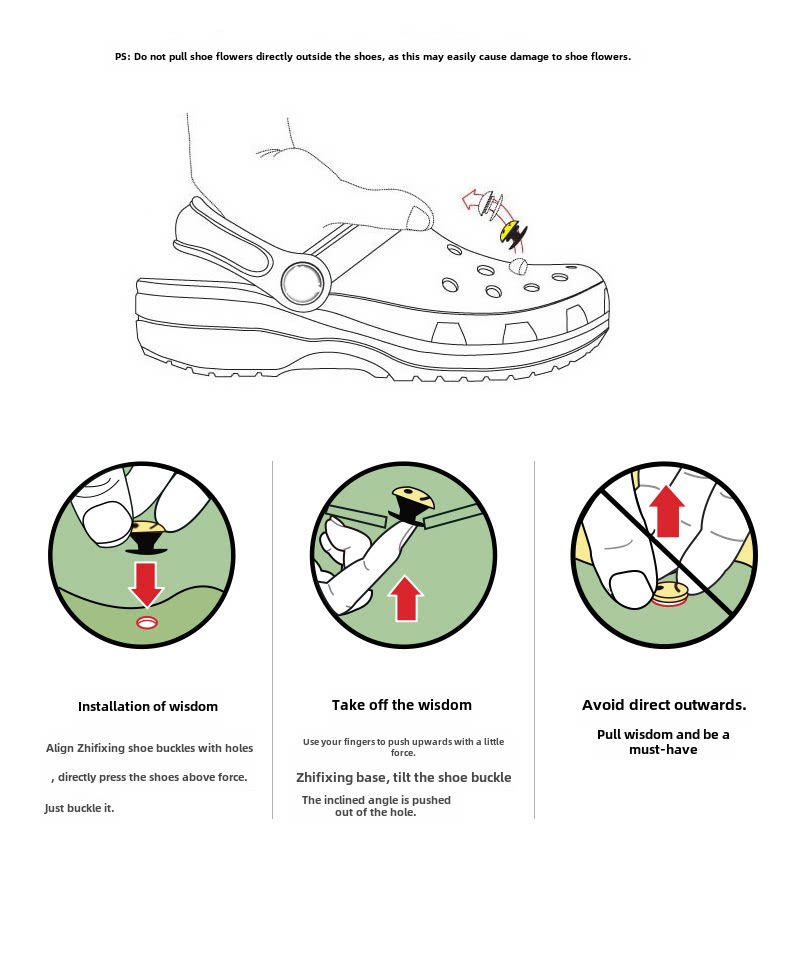 PS: Do not pull shoe flowers directly outside the shoes, as this may easily cause damage to shoe flowers.

Installation of wisdom

Align Zhifixing shoe buckles with holes

, directly press the shoes above force.

Just buckle it.

Take off the wisdom

Use your fingers to push upwards with a little force.

Zhifixing base, tilt the shoe buckle

The inclined angle is pushed out of the hole.

Avoid direct outwards.

Pull wisdom and be a must-have