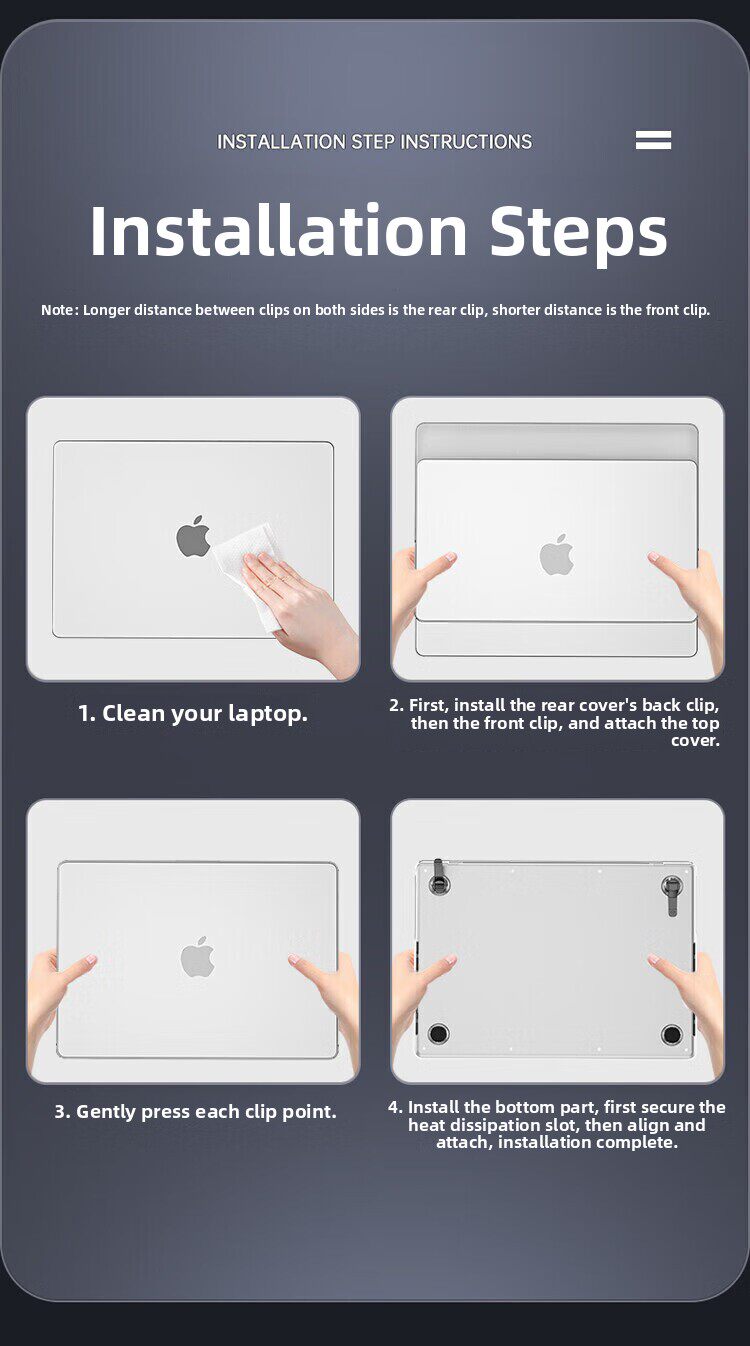 INSTALLATION STEP INSTRUCTIONS

Installation Steps

Note: Longer distance between clips on both sides is the rear clip, shorter distance is the front clip.

1. Clean your laptop.

2. First, install the rear cover's back clip, then the front clip, and attach the top cover.

3. Gently press each clip point.

4. Install the bottom part, first secure the heat dissipation slot, then align and attach, installation complete.