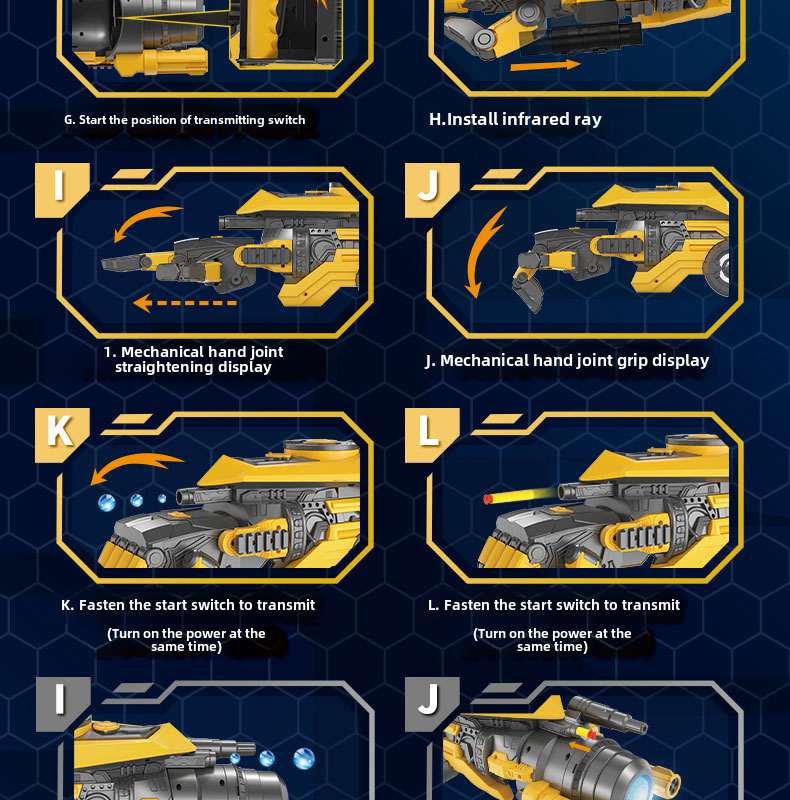 G. Start the position of transmitting switch

H.Install infrared ray

I

1. Mechanical hand joint straightening display

J

J. Mechanical hand joint grip display

K

K. Fasten the start switch to transmit

(Turn on the power at the same time)

L

L. Fasten the start switch to transmit

(Turn on the power at the same time)

I

J