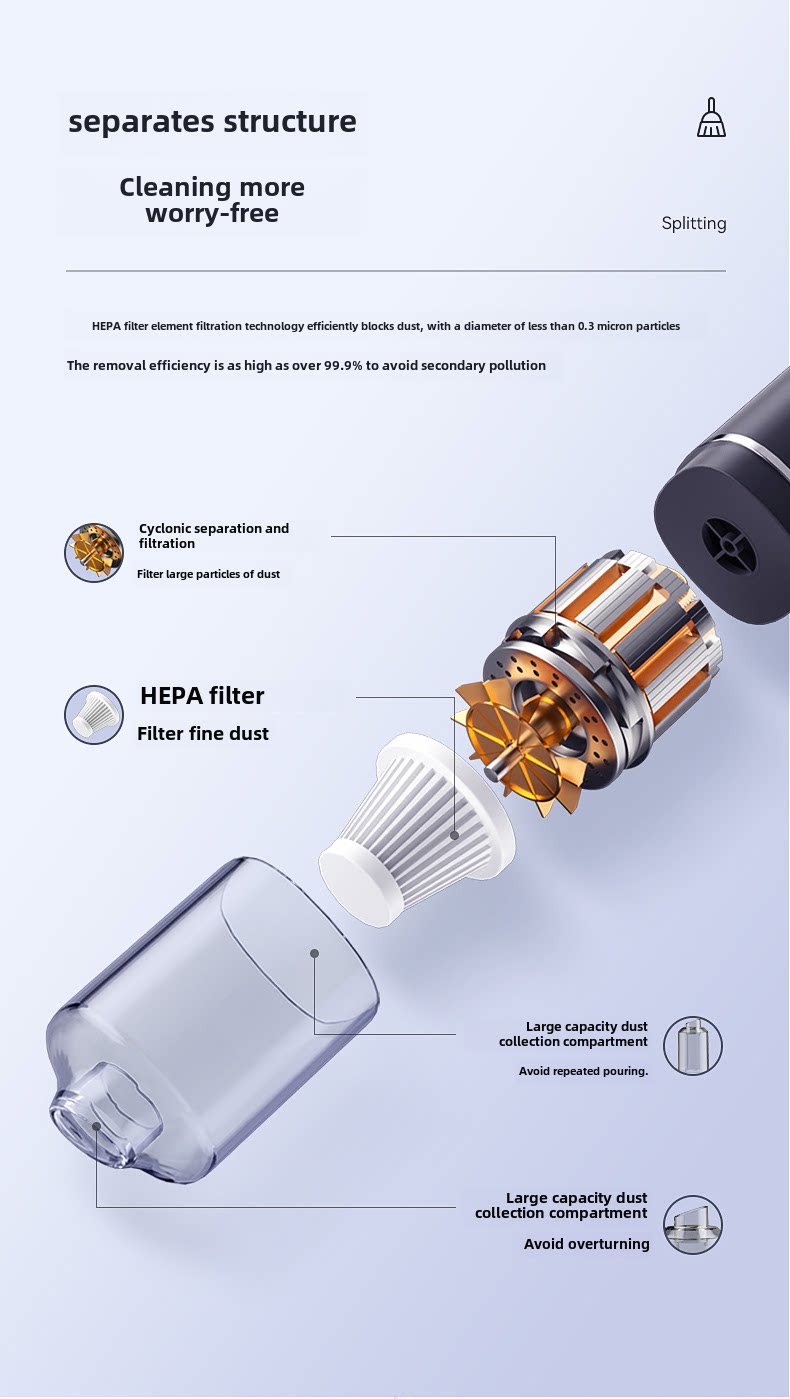 separates structure

Cleaning more worry-free

Splitting

HEPA filter element filtration technology efficiently blocks dust, with a diameter of less than 0.3 micron particles

The removal efficiency is as high as over 99.9% to avoid secondary pollution

Cyclonic separation and filtration

Filter large particles of dust

HEPA filter

Filter fine dust

Large capacity dust collection compartment

Avoid repeated pouring.

Large capacity dust collection compartment

Avoid overturning