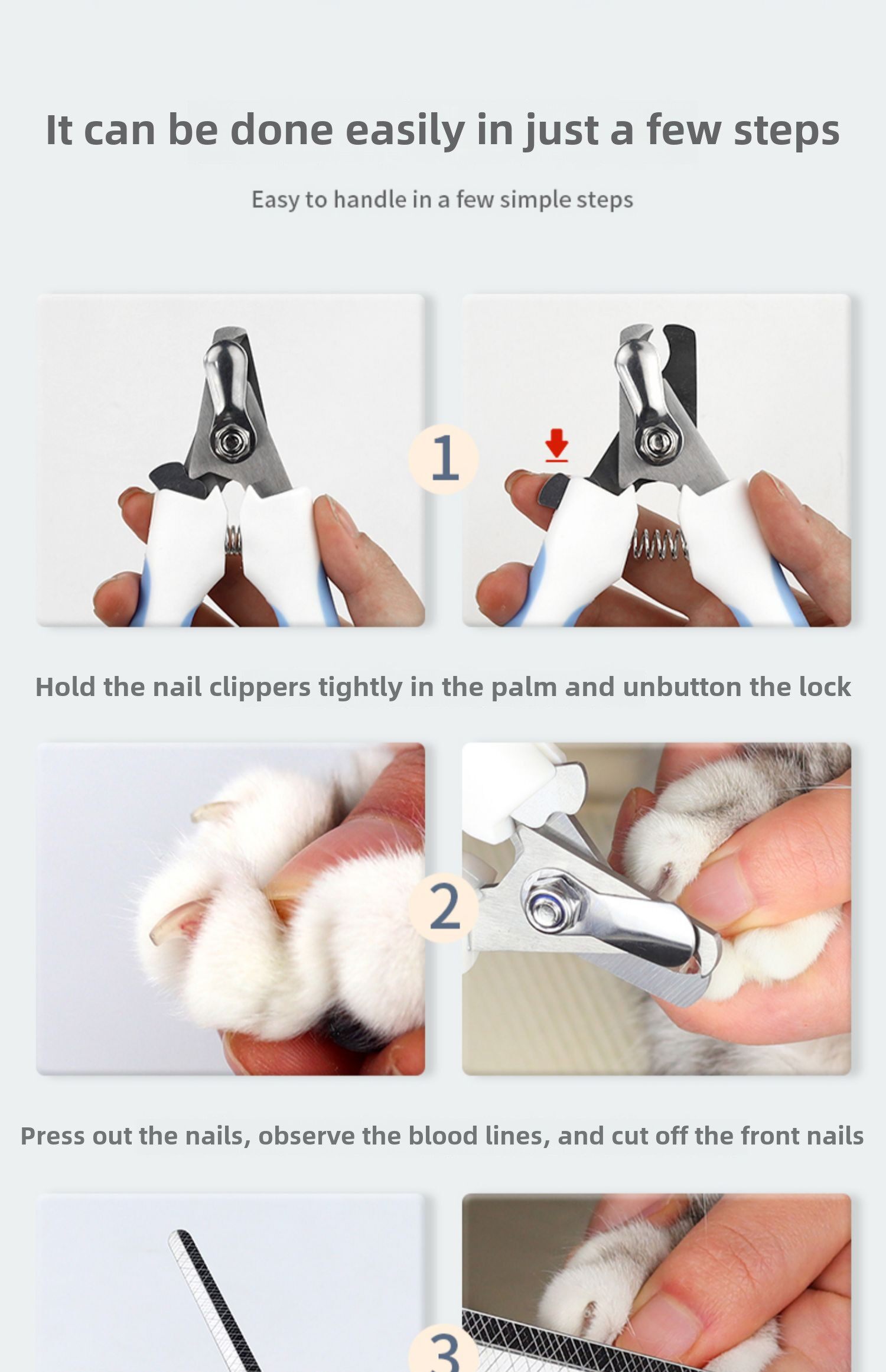 It can be done easily in just a few steps

Easy to handle in a few simple steps

1

Hold the nail clippers tightly in the palm and unbutton the lock

2

Press out the nails, observe the blood lines, and cut off the front nails

3