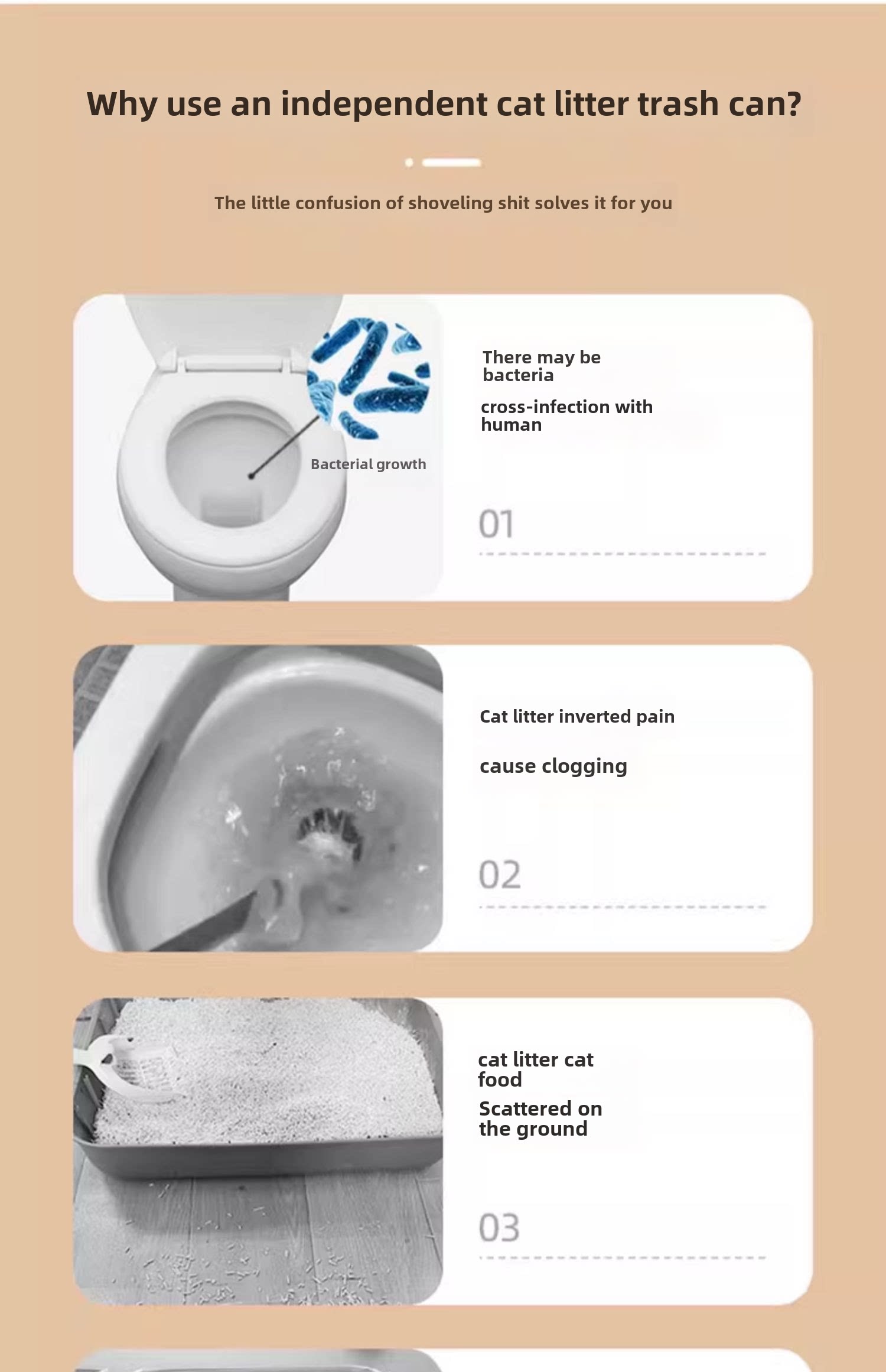 Why use an independent cat litter trash can?

The little confusion of shoveling shit solves it for you

Bacterial growth

There may be bacteria

cross-infection with human

01

Cat litter inverted pain

cause clogging

02

cat litter cat food

Scattered on the ground

03