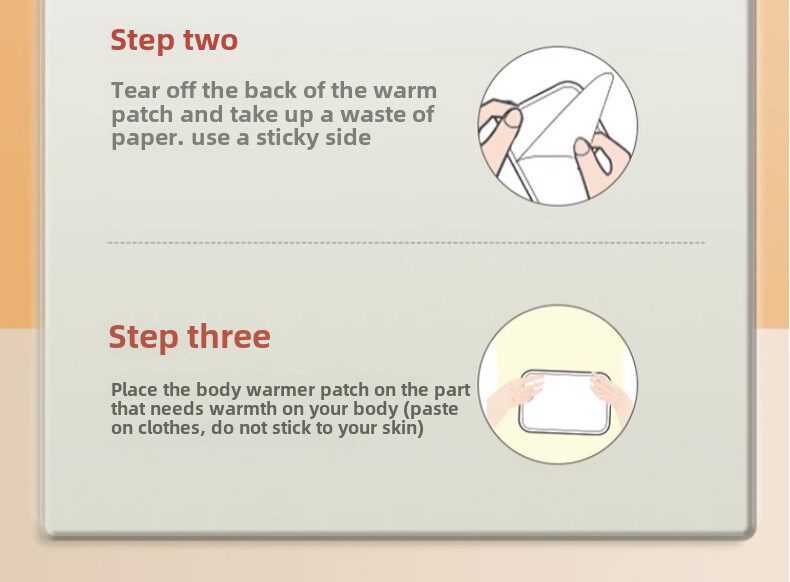 Step two

Tear off the back of the warm patch and take up a waste of paper. use a sticky side

Step three

Place the body warmer patch on the part that needs warmth on your body (paste on clothes, do not stick to your skin)