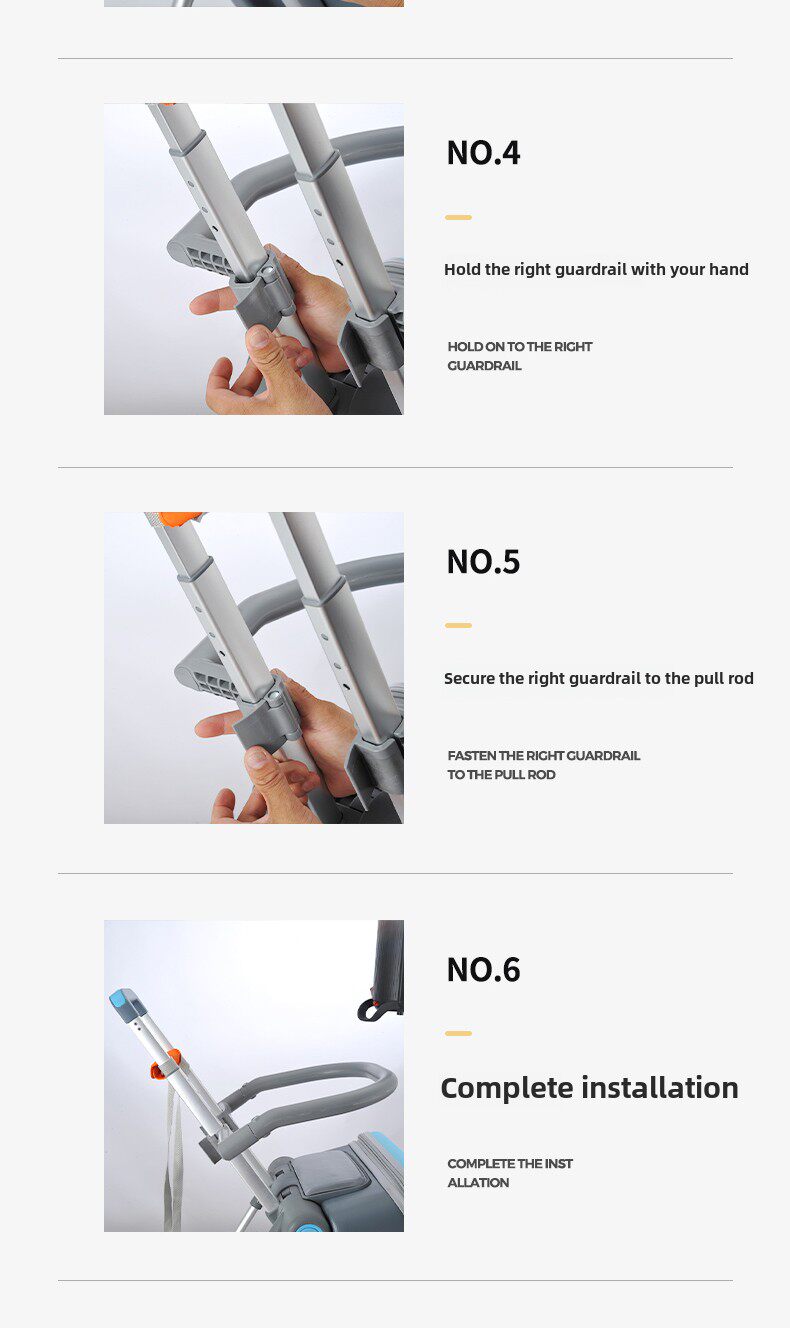 NO.4

Hold the right guardrail with your hand

HOLD ON TO THE RIGHT GUARDRAIL

NO.5

Secure the right guardrail to the pull rod

FASTEN THE RIGHT GUARDRAIL TO THE PULL ROD

NO.6

Complete installation

COMPLETE THE INST ALLATION