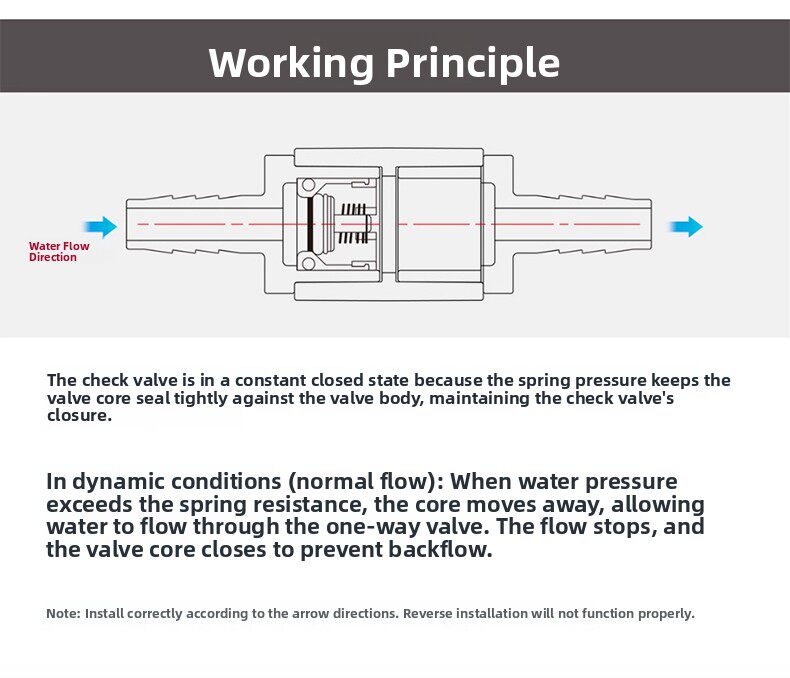 Working Principle

Water Flow Direction

The check valve is in a constant closed state because the spring pressure keeps the valve core seal tightly against the valve body, maintaining the check valve's closure.

In dynamic conditions (normal flow): When water pressure exceeds the spring resistance, the core moves away, allowing water to flow through the one-way valve. The flow stops, and the valve core closes to prevent backflow.

Note: Install correctly according to the arrow directions. Reverse installation will not function properly.