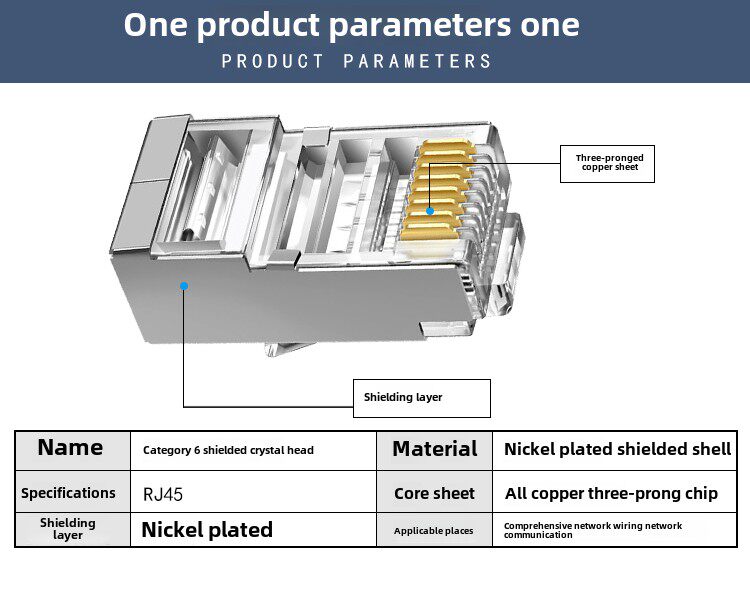 One product parameters one

PRODUCT PARAMETERS

Three-pronged copper sheet

Shielding layer

| Name | Category 6 shielded crystal head | Material | Nickel plated shielded shell |
|---|---|---|---|
| Specifications | RJ45 | Core sheet | All copper three-prong chip |
| Shielding layer | Nickel plated | Applicable places | Comprehensive network wiring network communication |