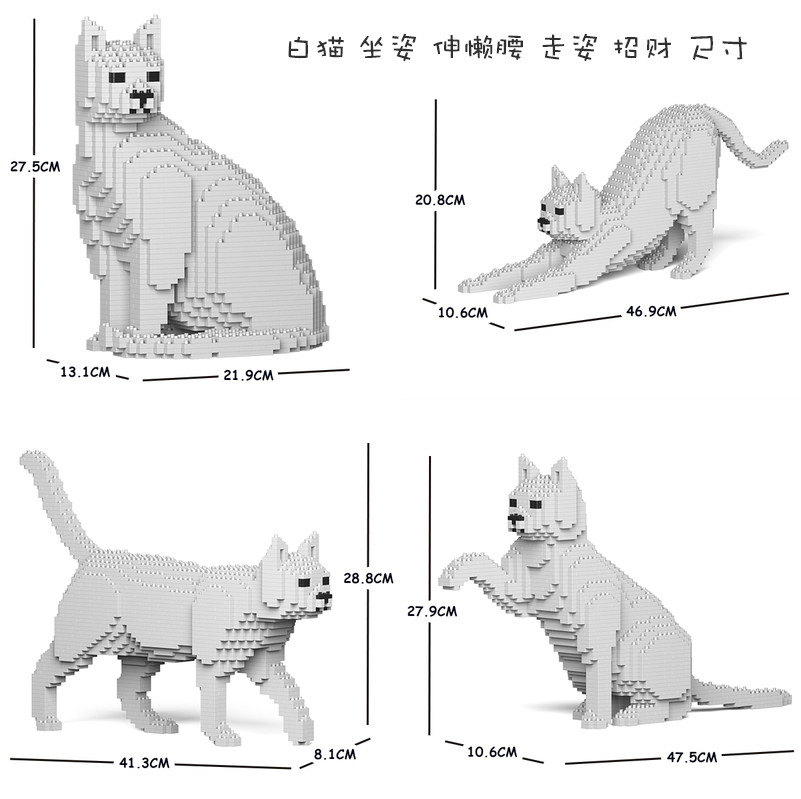 白猫 坐姿 伸懒腰 走姿 招财 尺寸

27.5CM
13.1CM
21.9CM

20.8CM
10.6CM
46.9CM

28.8CM
41.3CM
8.1CM

27.9CM
10.6CM
47.5CM