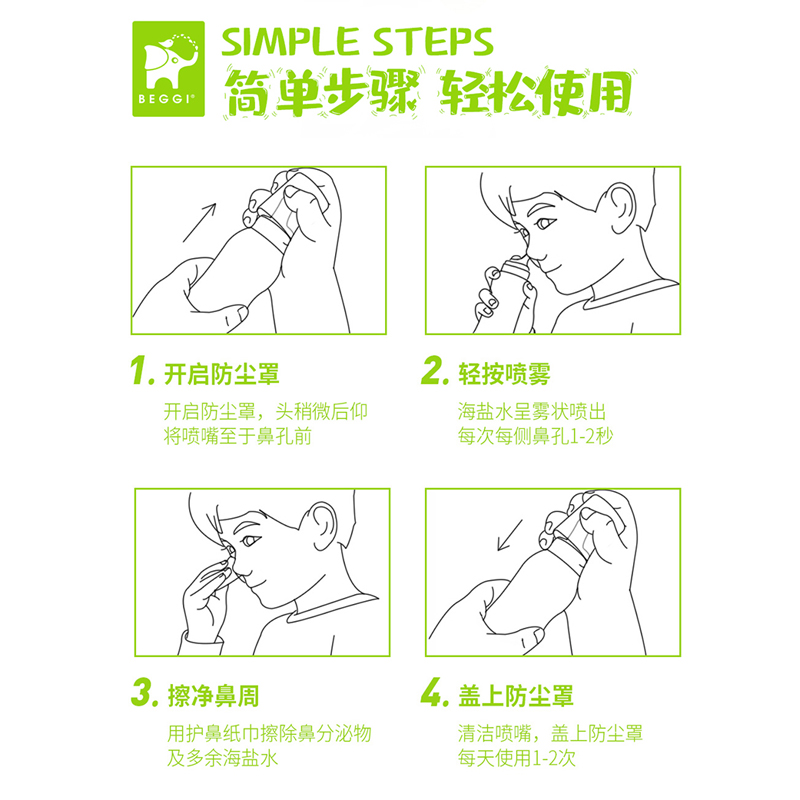 BEGGI®

SIMPLE STEPS
简单步骤 轻松使用

1. 开启防尘罩
开启防尘罩，头稍微后仰
将喷嘴至于鼻孔前

2. 轻按喷雾
海盐水呈雾状喷出
每次每侧鼻孔1-2秒

3. 擦净鼻周
用护鼻纸巾擦除鼻分泌物
及多余海盐水

4. 盖上防尘罩
清洁喷嘴，盖上防尘罩
每天使用1-2次