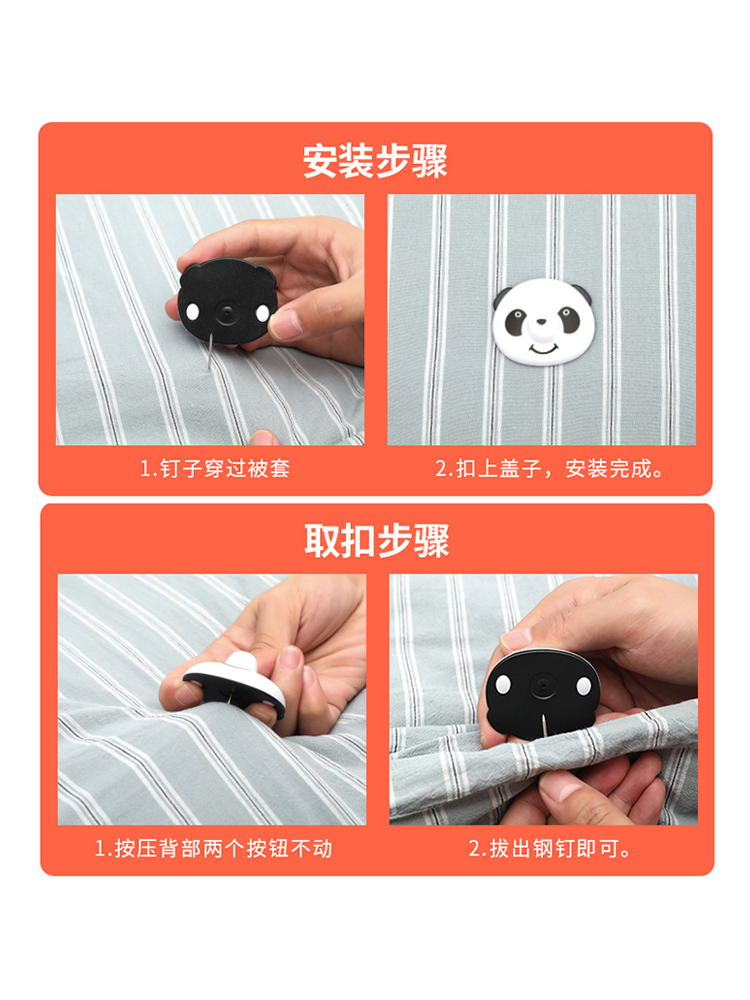 安装步骤

1.钉子穿过被套

2.扣上盖子，安装完成。

取扣步骤

1.按压背部两个按钮不动

2.拔出钢钉即可。