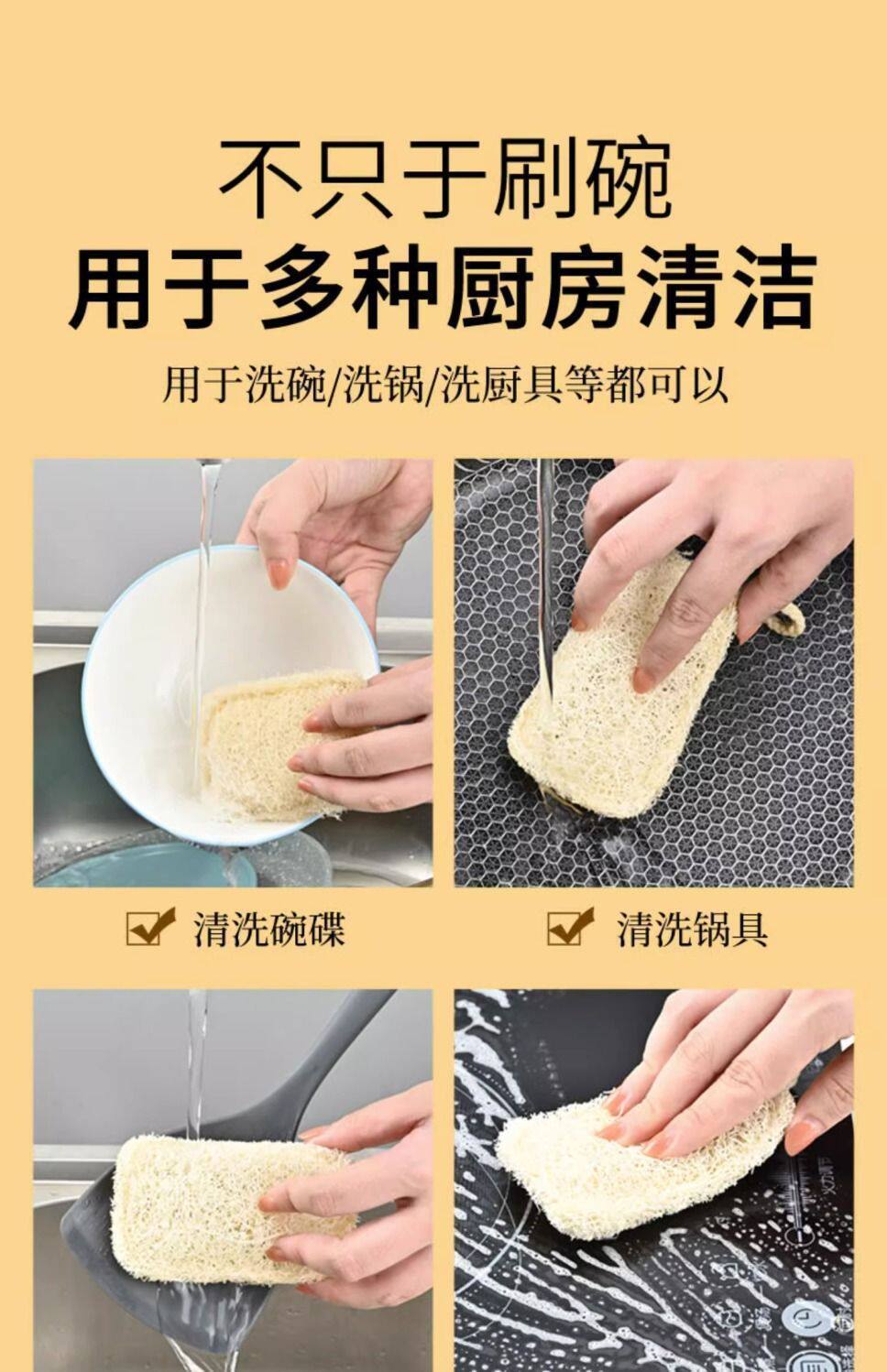 不只于刷碗

用于多种厨房清洁

用于洗碗/洗锅/洗厨具等都可以

清洗碗碟

清洗锅具