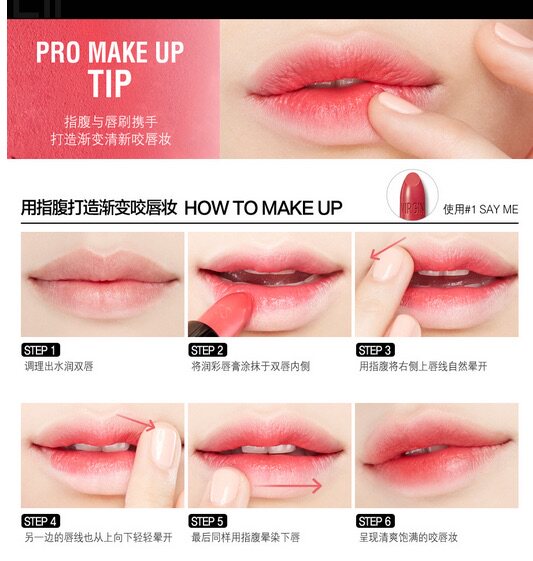 PRO MAKE UP
TIP

指腹与唇刷携手
打造渐变清新咬唇妆

用指腹打造渐变咬唇妆 HOW TO MAKE UP

VIRGIN

使用#1 SAY ME

STEP 1
调理出水润双唇

STEP 2
将润彩唇膏涂抹于双唇内侧

STEP 3
用指腹将右侧上唇线自然晕开

STEP 4
另一边的唇线也从上向下轻轻晕开

STEP 5
最后同样用指腹晕染下唇

STEP 6
呈现清爽饱满的咬唇妆