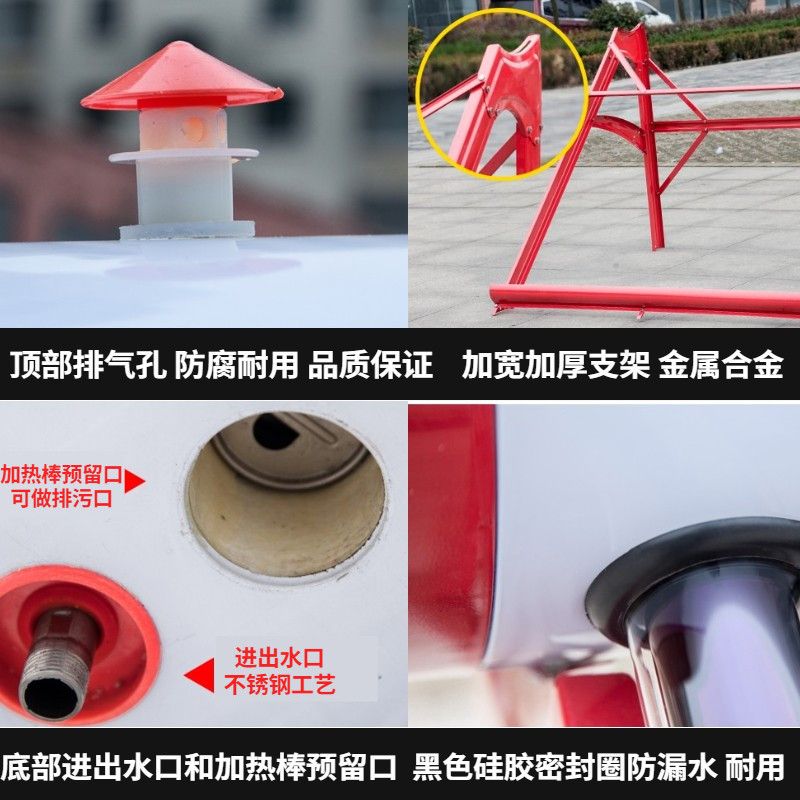 顶部排气孔 防腐耐用 品质保证

加宽加厚支架 金属合金

加热棒预留口
可做排污口

进出水口
不锈钢工艺

底部进出水口和加热棒预留口

黑色硅胶密封圈防漏水 耐用