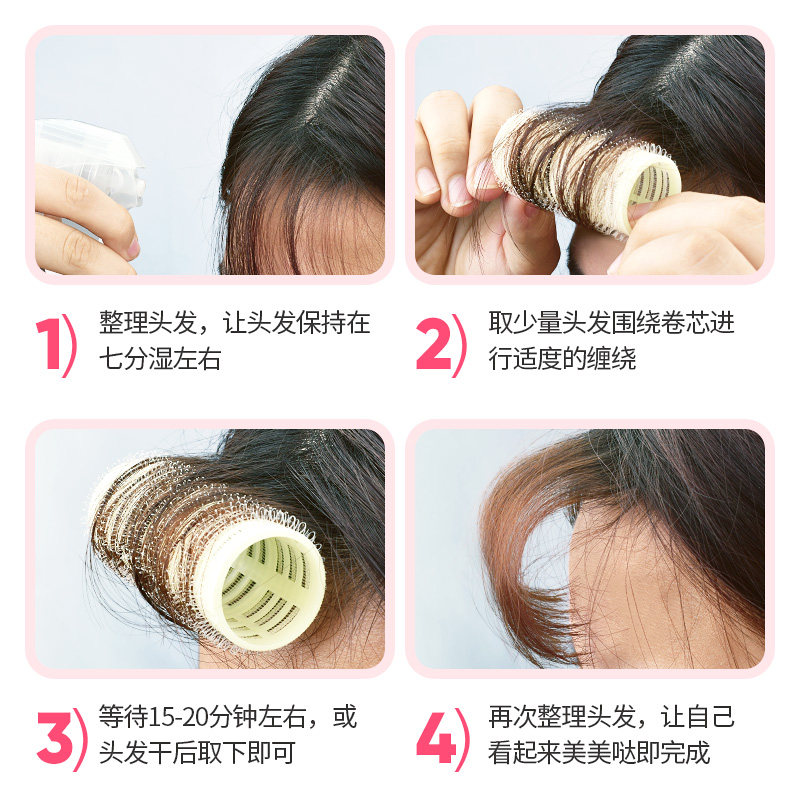 1) 整理头发，让头发保持在七分湿左右

2) 取少量头发围绕卷芯进行适度的缠绕

3) 等待15-20分钟左右，或头发干后取下即可

4) 再次整理头发，让自己看起来美美哒即完成