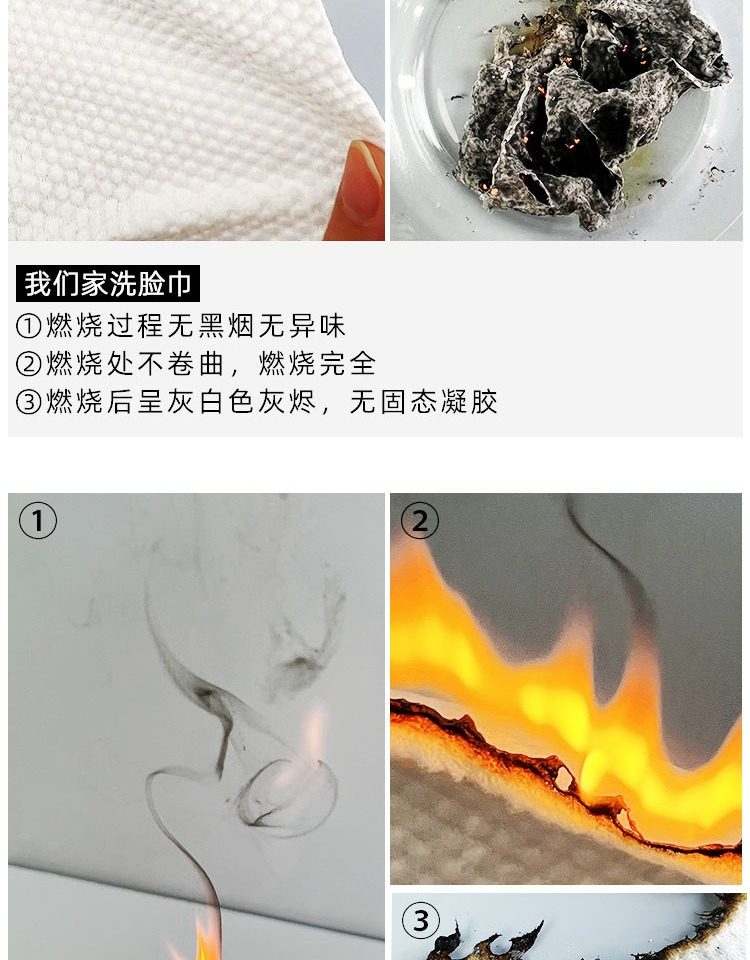 我们家洗脸巾

①燃烧过程无黑烟无异味
②燃烧处不卷曲，燃烧完全
③燃烧后呈灰白色灰烬，无固态凝胶

①

②

③