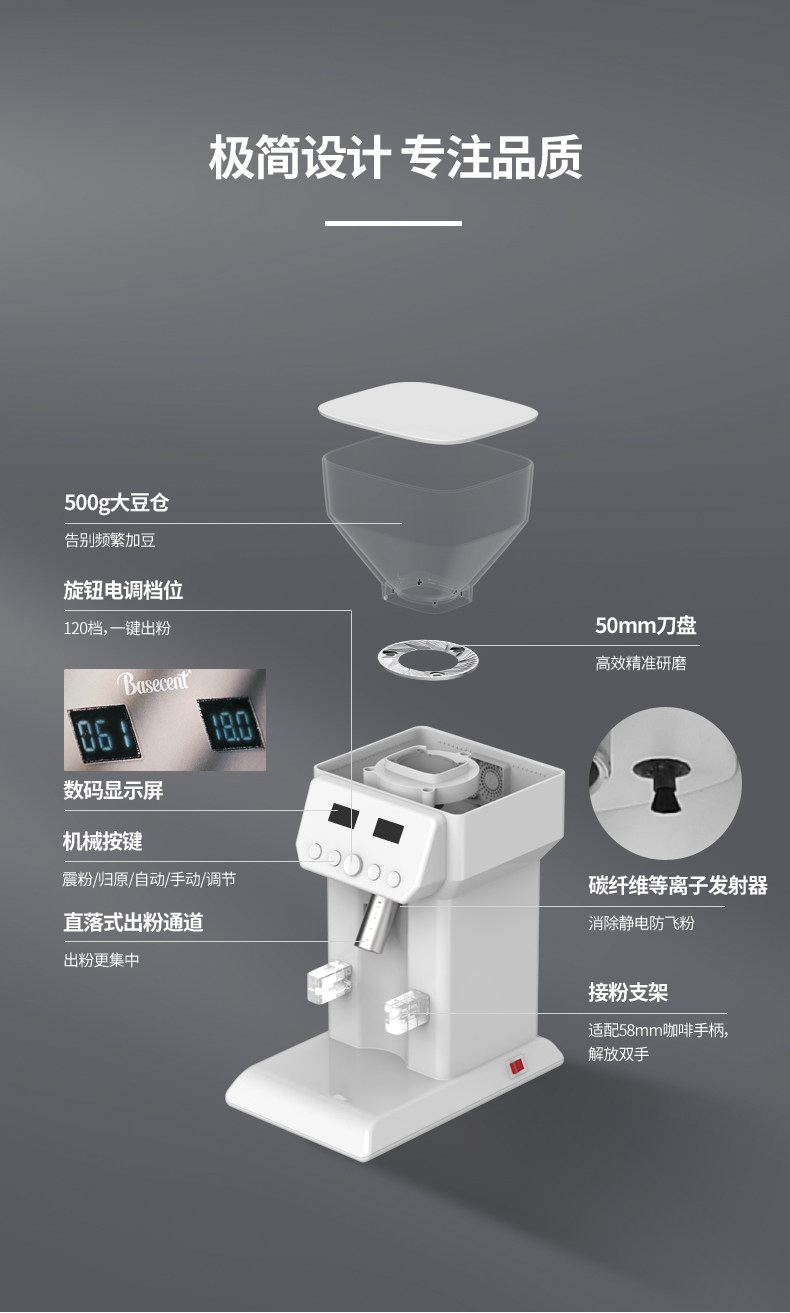 极简设计 专注品质

500g大豆仓

告别频繁加豆

旋钮电调档位

120档，一键出粉

Basecent

061

18.0

数码显示屏

机械按键

震粉/归原/自动/手动/调节

直落式出粉通道

出粉更集中

50mm刀盘

高效精准研磨

碳纤维等离子发射器

消除静电防飞粉

接粉支架

适配58mm咖啡手柄，解放双手