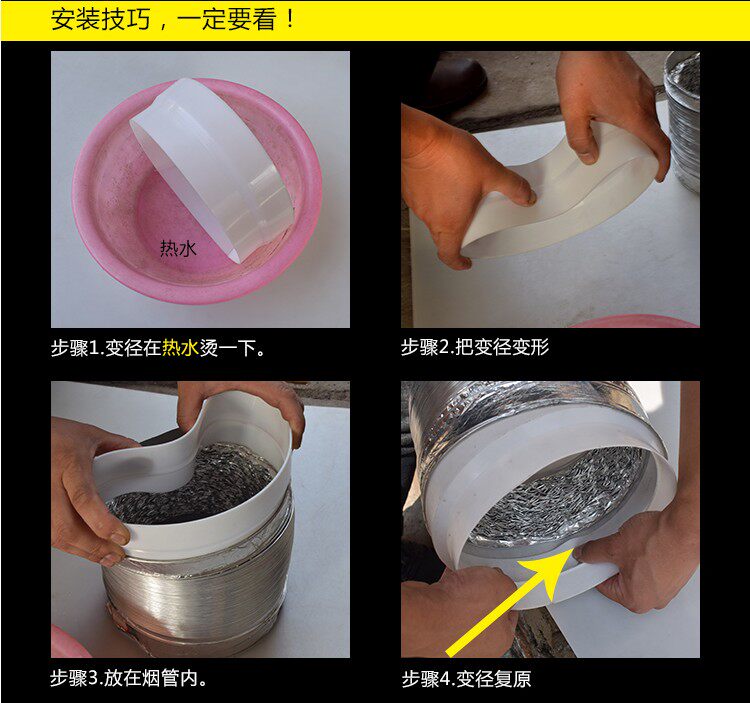 安装技巧，一定要看！

热水

步骤1.变径在热水烫一下。

步骤2.把变径变形

步骤3.放在烟管内。

步骤4.变径复原