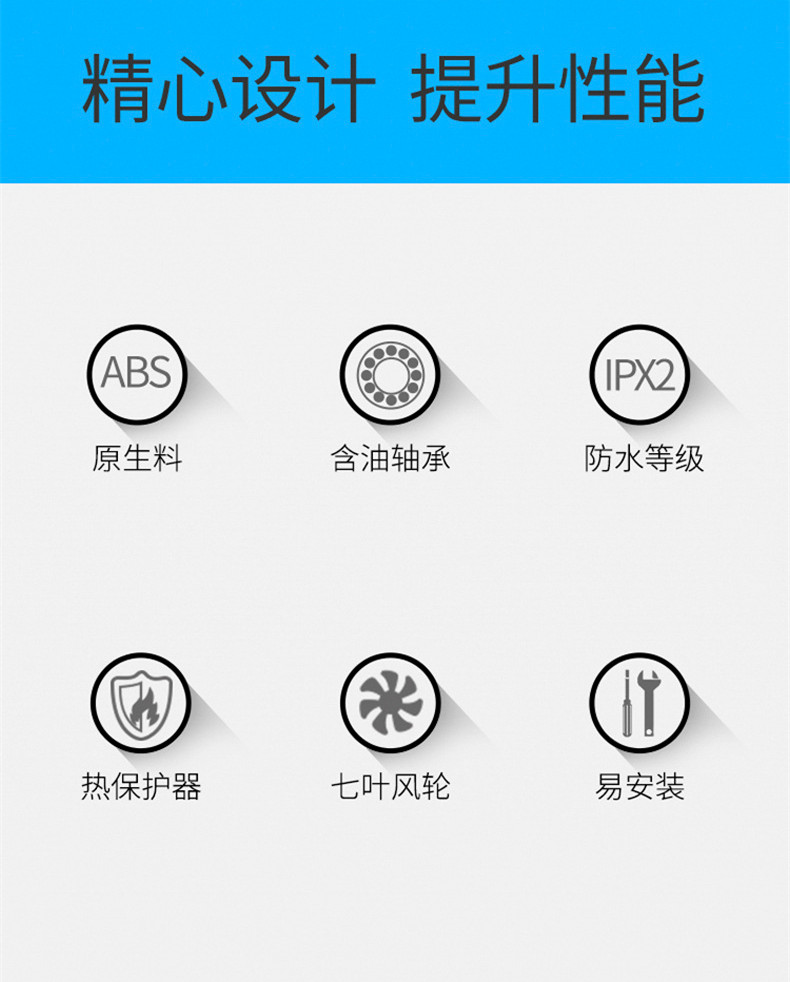 精心设计 提升性能

ABS
原生料

含油轴承

IPX2
防水等级

热保护器

七叶风轮

易安装