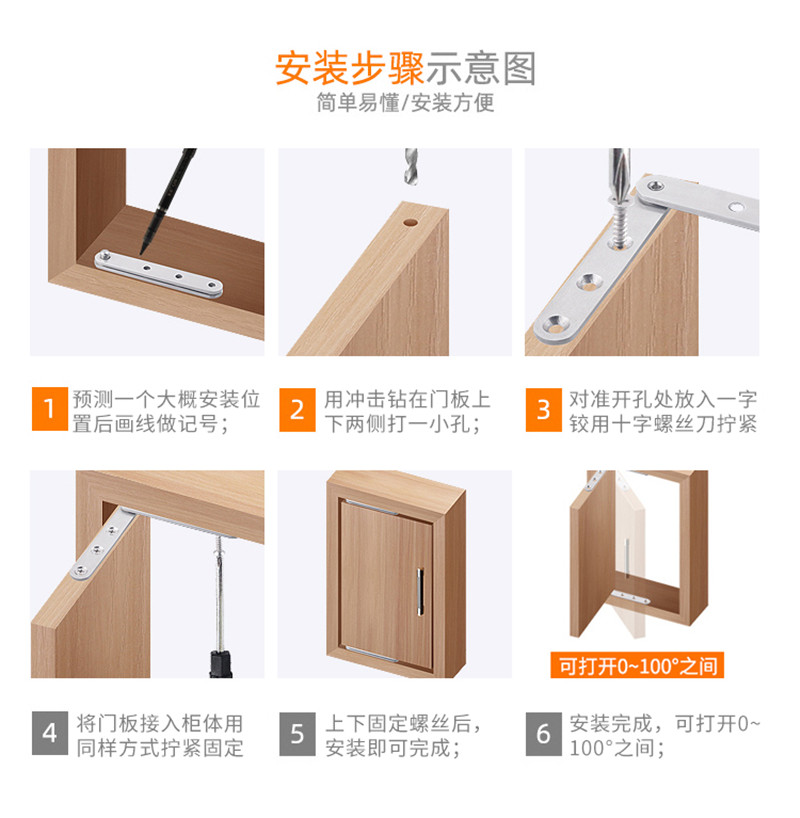 安装步骤示意图
简单易懂/安装方便

1 预测一个大概安装位置后画线做记号；

2 用冲击钻在门板上下两侧打一小孔；

3 对准开孔处放入一字铰用十字螺丝刀拧紧

可打开0~100°之间

4 将门板接入柜体用同样方式拧紧固定

5 上下固定螺丝后，安装即可完成；

6 安装完成，可打开0~100°之间；