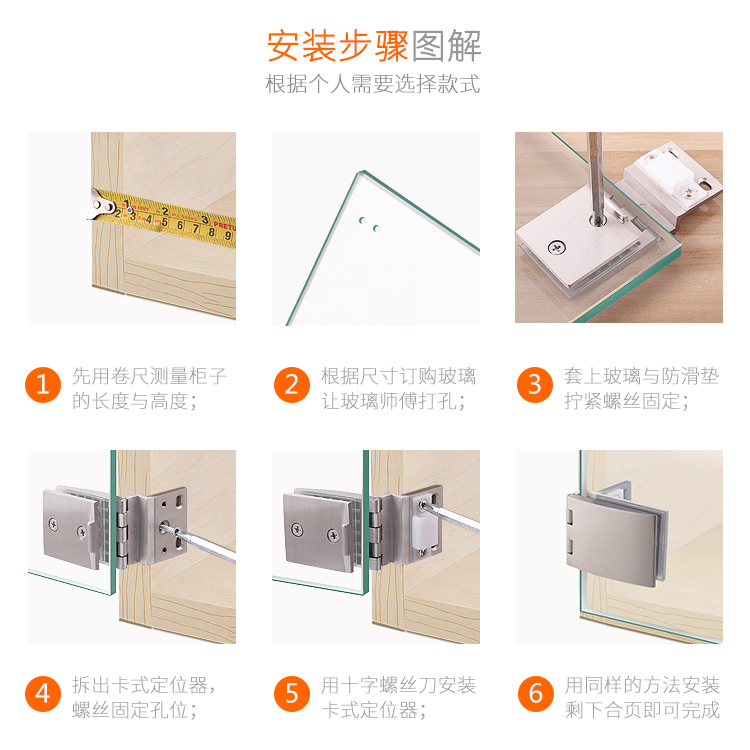 安装步骤图解
根据个人需要选择款式

1 先用卷尺测量柜子的长度与高度；

2 根据尺寸订购玻璃让玻璃师傅打孔；

3 套上玻璃与防滑垫拧紧螺丝固定；

4 拆出卡式定位器，螺丝固定孔位；

5 用十字螺丝刀安装卡式定位器；

6 用同样的方法安装剩下合页即可完成