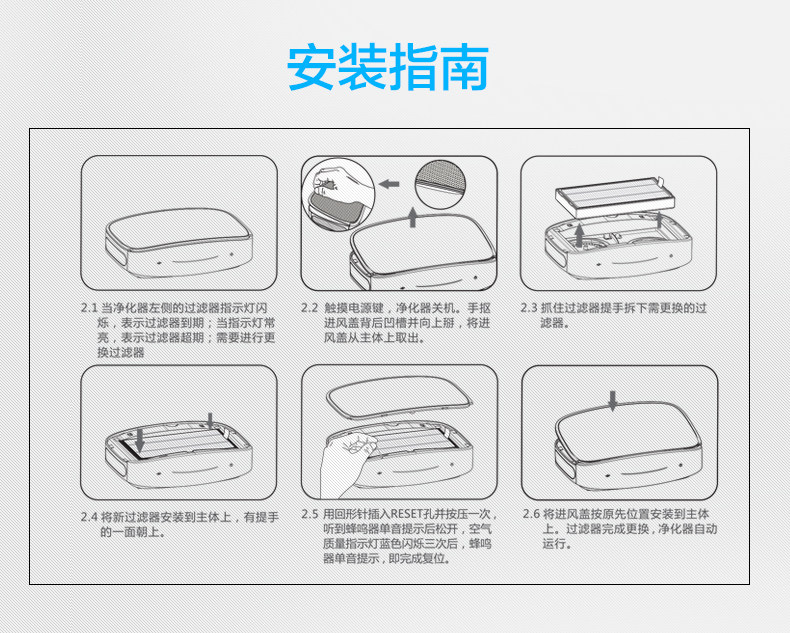 安装指南

2.1 当净化器左侧的过滤器指示灯闪烁，表示过滤器到期；当指示灯常亮，表示过滤器超期；需要进行更换过滤器

2.2 触摸电源键，净化器关机。手抠进风盖背后凹槽并向上掰，将进风盖从主体上取出。

2.3 抓住过滤器提手拆下需更换的过滤器。

2.4 将新过滤器安装到主体上，有提手的一面朝上。

2.5 用回形针插入RESET孔并按压一次，听到蜂鸣器单音提示后松开，空气质量指示灯蓝色闪烁三次后，蜂鸣器单音提示，即完成复位。

2.6 将进风盖按原先位置安装到主体上。过滤器完成更换，净化器自动运行。