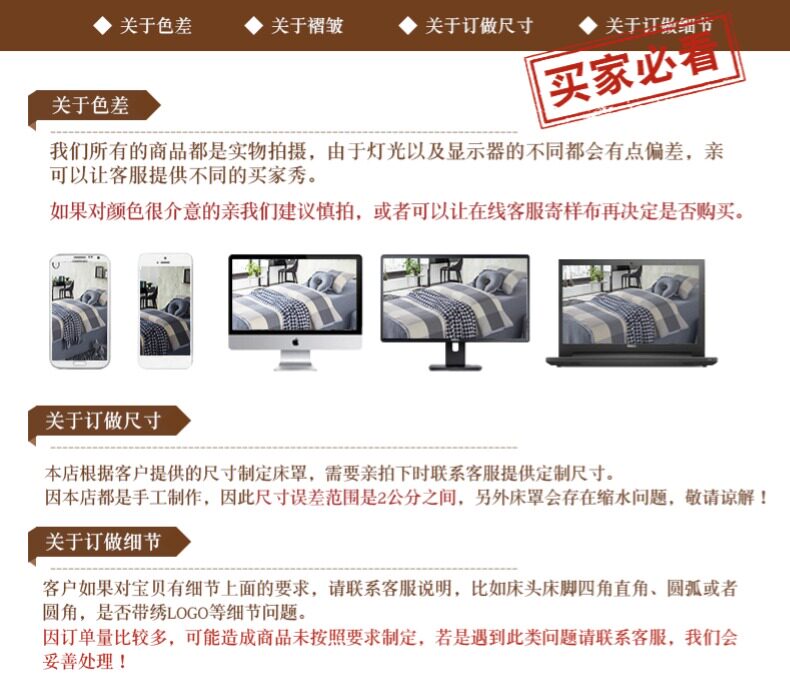 ◆ 关于色差　◆ 关于褶皱　◆ 关于订做尺寸　◆ 关于订做细节

买家必看

关于色差

我们所有的商品都是实物拍摄，由于灯光以及显示器的不同都会有点偏差，亲可以让客服提供不同的买家秀。

如果对颜色很介意的亲我们建议慎拍，或者可以让在线客服寄样布再决定是否购买。

关于订做尺寸

本店根据客户提供的尺寸制定床罩，需要亲拍下时联系客服提供定制尺寸。
因本店都是手工制作，因此尺寸误差范围是2公分之间，另外床罩会存在缩水问题，敬请谅解！

关于订做细节

客户如果对宝贝有细节上面的要求，请联系客服说明，比如床头床脚四角直角、圆弧或者圆角，是否带绣LOGO等细节问题。
因订单量比较多，可能造成商品未按照要求制定，若是遇到此类问题请联系客服，我们会妥善处理！