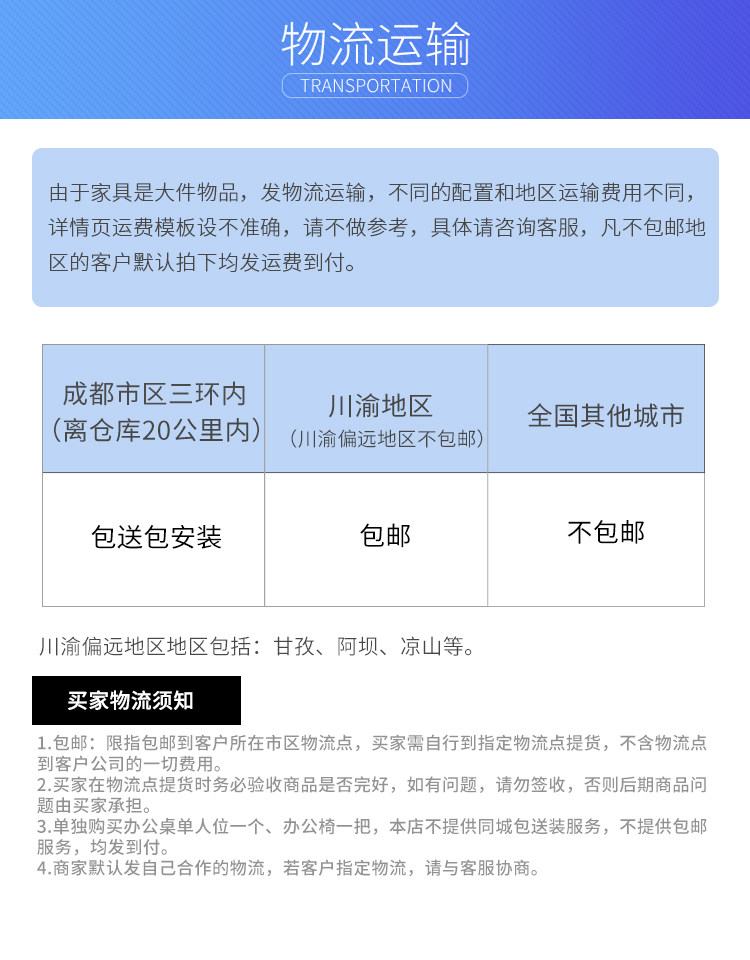 物流运输
TRANSPORTATION

由于家具是大件物品，发物流运输，不同的配置和地区运输费用不同，详情页运费模板设不准确，请不做参考，具体请咨询客服，凡不包邮地区的客户默认拍下均发运费到付。

| 成都市区三环内（离仓库20公里内） | 川渝地区（川渝偏远地区不包邮） | 全国其他城市 |
|---|---|---|
| 包送包安装 | 包邮 | 不包邮 |

川渝偏远地区地区包括：甘孜、阿坝、凉山等。

买家物流须知

1.包邮：限指包邮到客户所在市区物流点，买家需自行到指定物流点提货，不含物流点到客户公司的一切费用。
2.买家在物流点提货时务必验收商品是否完好，如有问题，请勿签收，否则后期商品问题由买家承担。
3.单独购买办公桌单人位一个、办公椅一把，本店不提供同城包送装服务，不提供包邮服务，均发到付。
4.商家默认发自己合作的物流，若客户指定物流，请与客服协商。