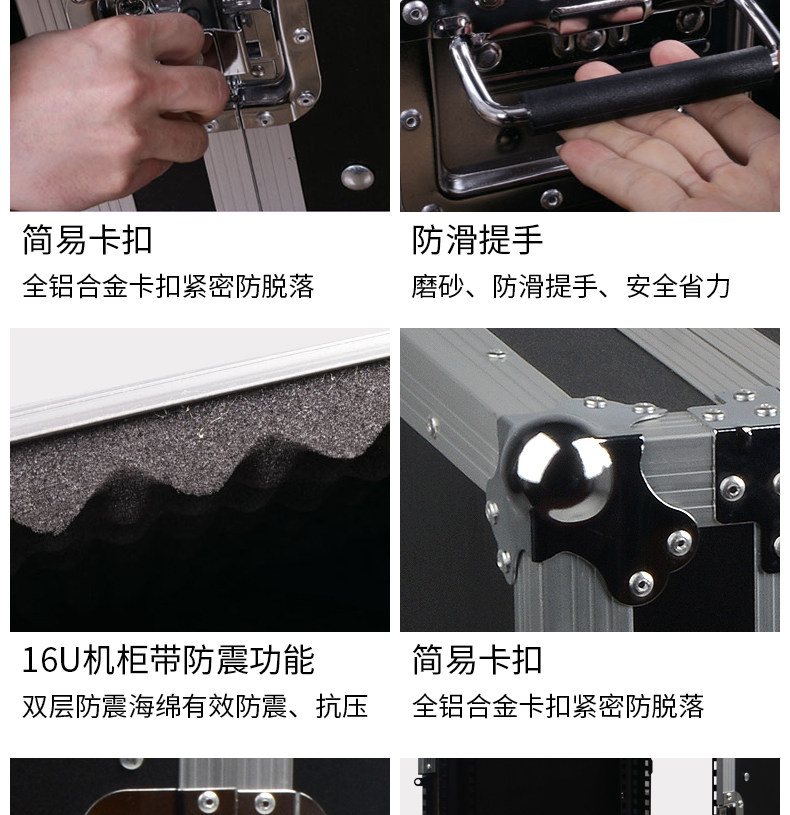 简易卡扣
全铝合金卡扣紧密防脱落

防滑提手
磨砂、防滑提手、安全省力

16U机柜带防震功能
双层防震海绵有效防震、抗压

简易卡扣
全铝合金卡扣紧密防脱落