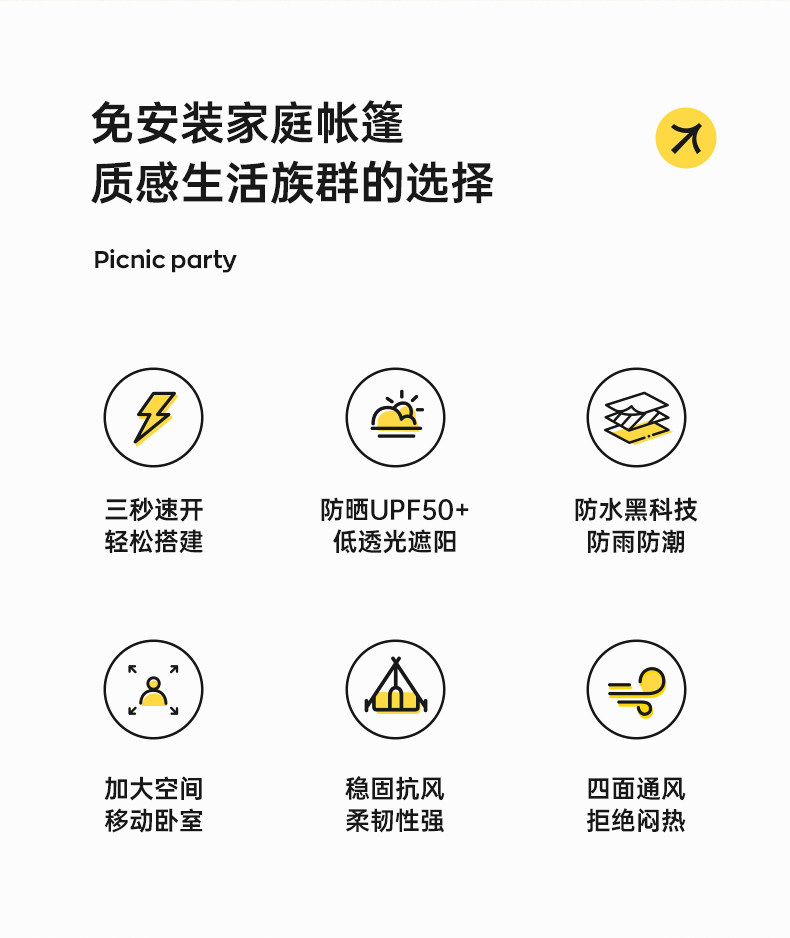 免安装家庭帐篷
质感生活族群的选择

Picnic party

三秒速开
轻松搭建

防晒UPF50+
低透光遮阳

防水黑科技
防雨防潮

加大空间
移动卧室

稳固抗风
柔韧性强

四面通风
拒绝闷热