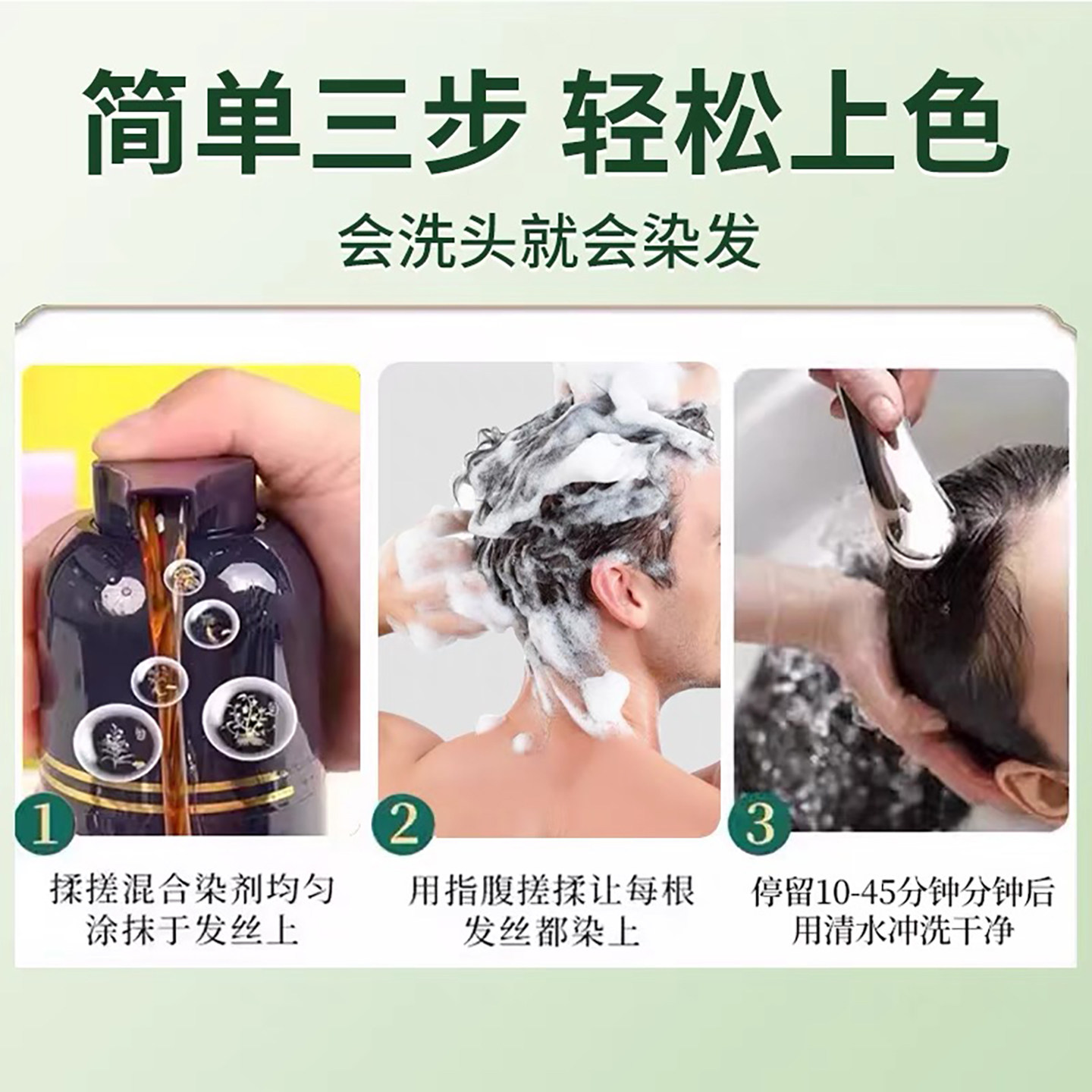 简单三步 轻松上色

会洗头就会染发

1
揉搓混合染剂均匀涂抹于发丝上

2
用指腹搓揉让每根发丝都染上

3
停留10-45分钟分钟后用清水冲洗干净